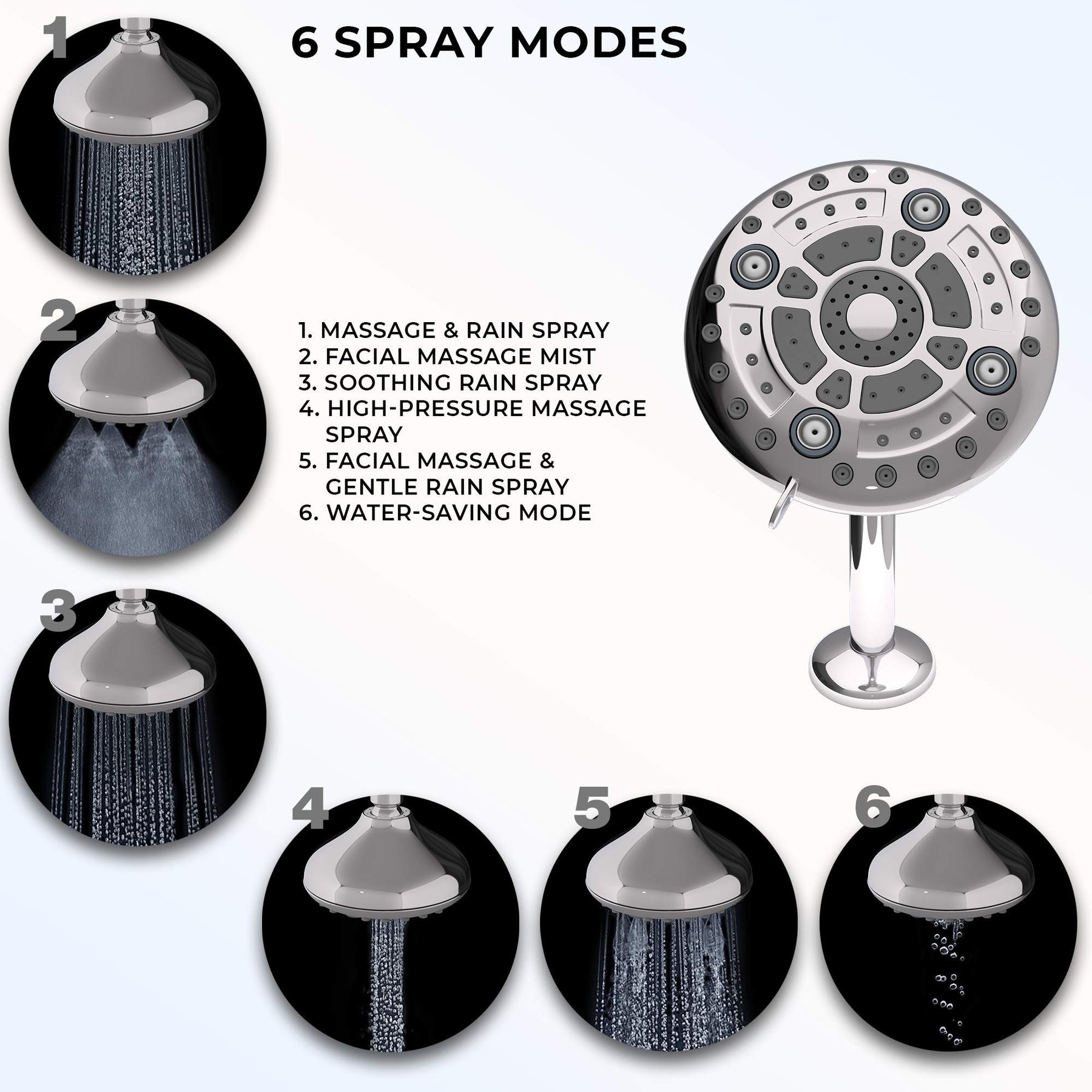 1

6 SPRAY MODES

2

1. MASSAGE & RAIN SPRAY
2. FACIAL MASSAGE MIST
3. SOOTHING RAIN SPRAY
4. HIGH-PRESSURE MASSAGE SPRAY
5. FACIAL MASSAGE & GENTLE RAIN SPRAY
6. WATER-SAVING MODE

3

4

5

6