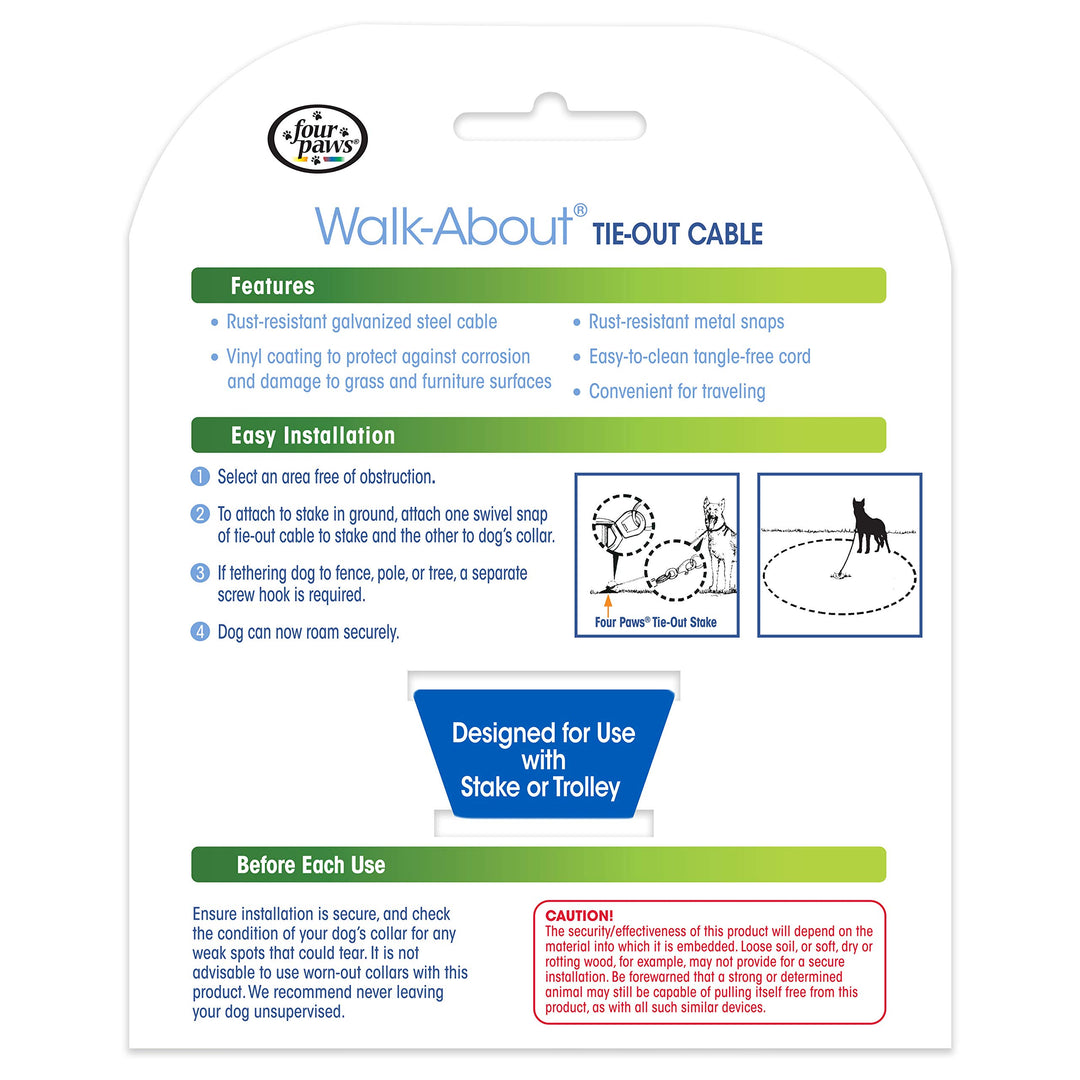 four paws®

Walk-About® TIE-OUT CABLE

Features

• Rust-resistant galvanized steel cable
• Vinyl coating to protect against corrosion and damage to grass and furniture surfaces
• Rust-resistant metal snaps
• Easy-to-clean tangle-free cord
• Convenient for traveling

Easy Installation

1 Select an area free of obstruction.

2 To attach to stake in ground, attach one swivel snap of tie-out cable to stake and the other to dog's collar.

3 If tethering dog to fence, pole, or tree, a separate screw hook is required.

4 Dog can now roam securely.

Four Paws® Tie-Out Stake

Designed for Use with Stake or Trolley

Before Each Use

Ensure installation is secure, and check the condition of your dog's collar for any weak spots that could tear. It is not advisable to use worn-out collars with this product. We recommend never leaving your dog unsupervised.

CAUTION!
The security/effectiveness of this product will depend on the material into which it is embedded. Loose soil, or soft, dry or rotting wood, for example, may not provide for a secure installation. Be forewarned that a strong or determined animal may still be capable of pulling itself free from this product, as with all such similar devices.