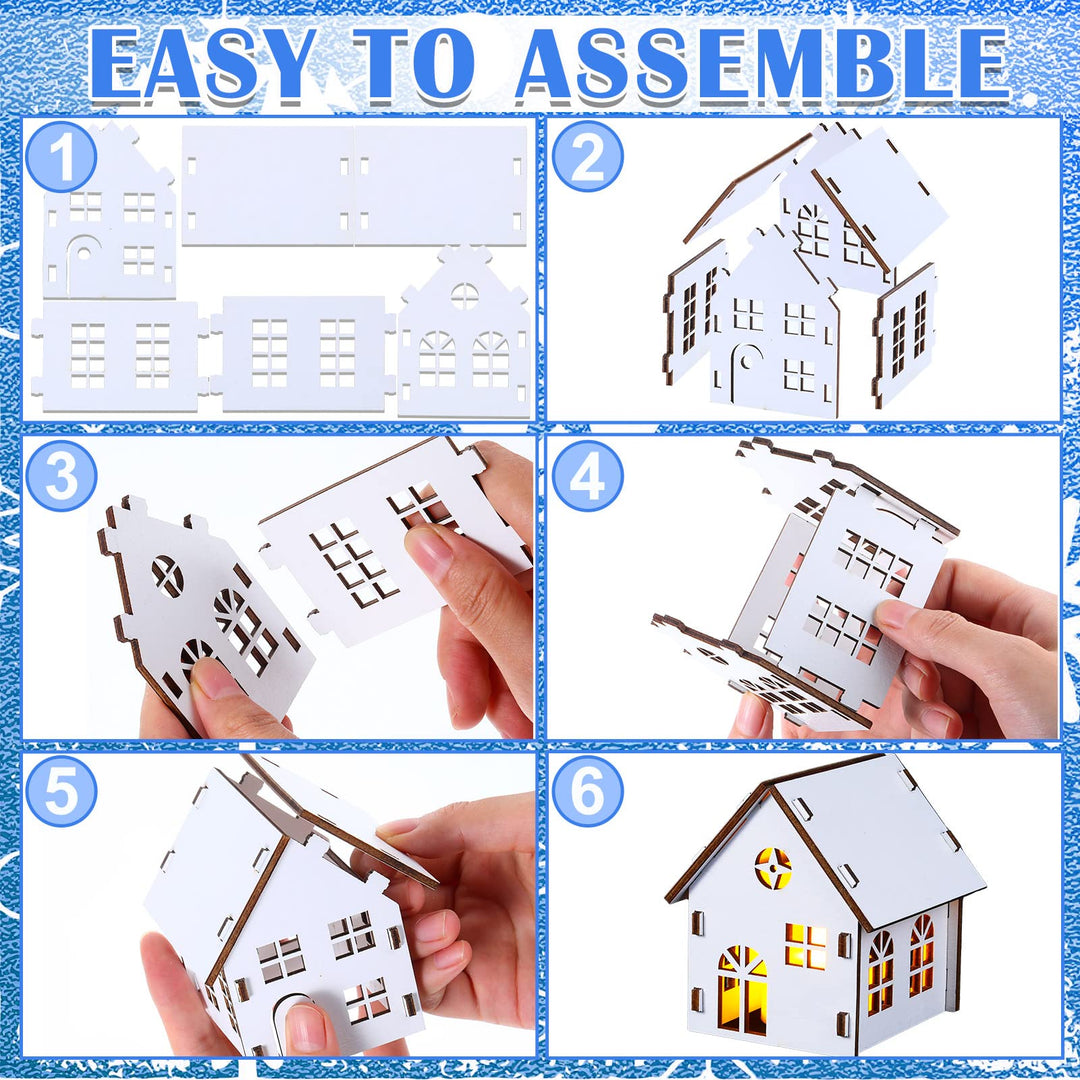 EASY TO ASSEMBLE

1

2

3

4

5

6