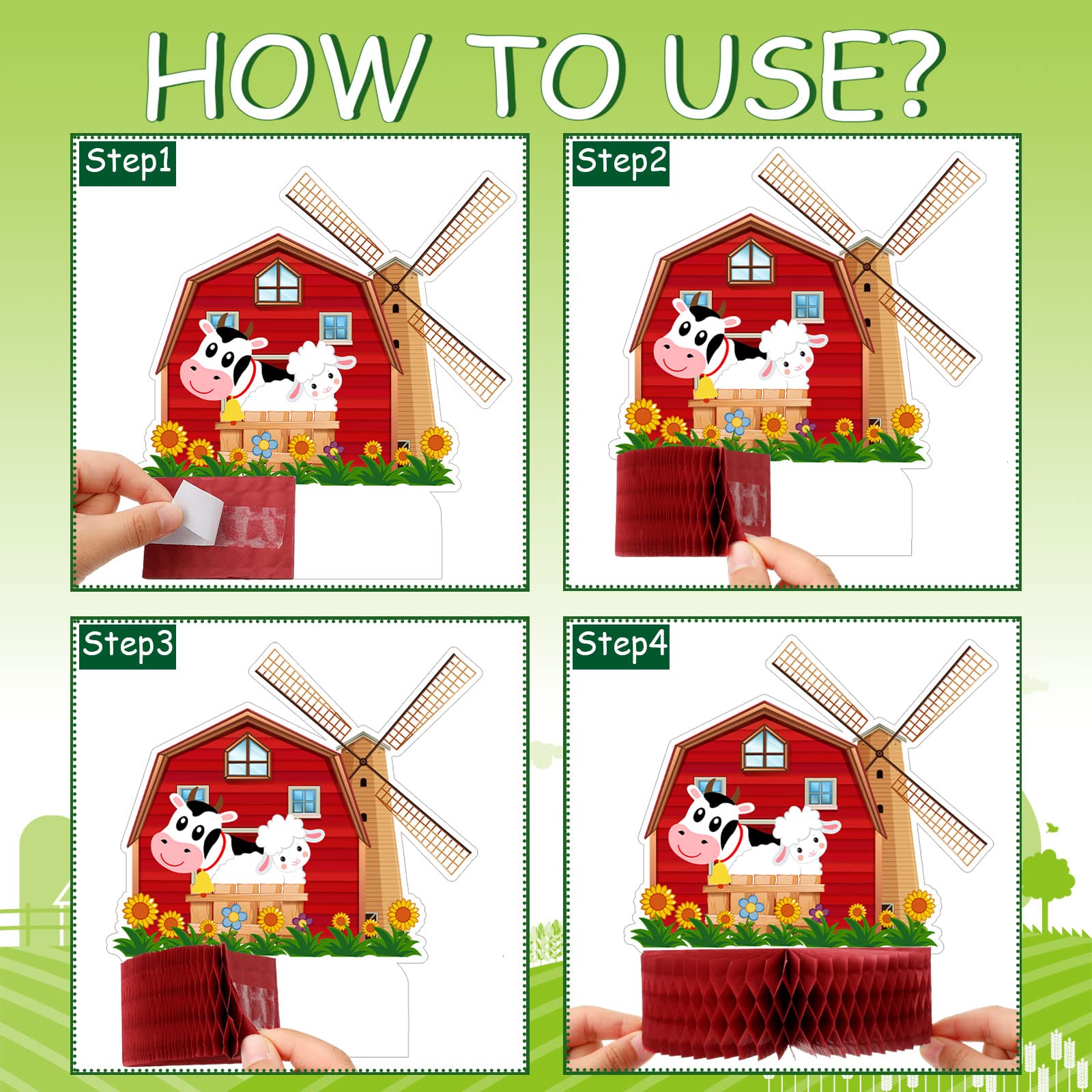 HOW TO USE?

Step1

Step2

Step3

Step4