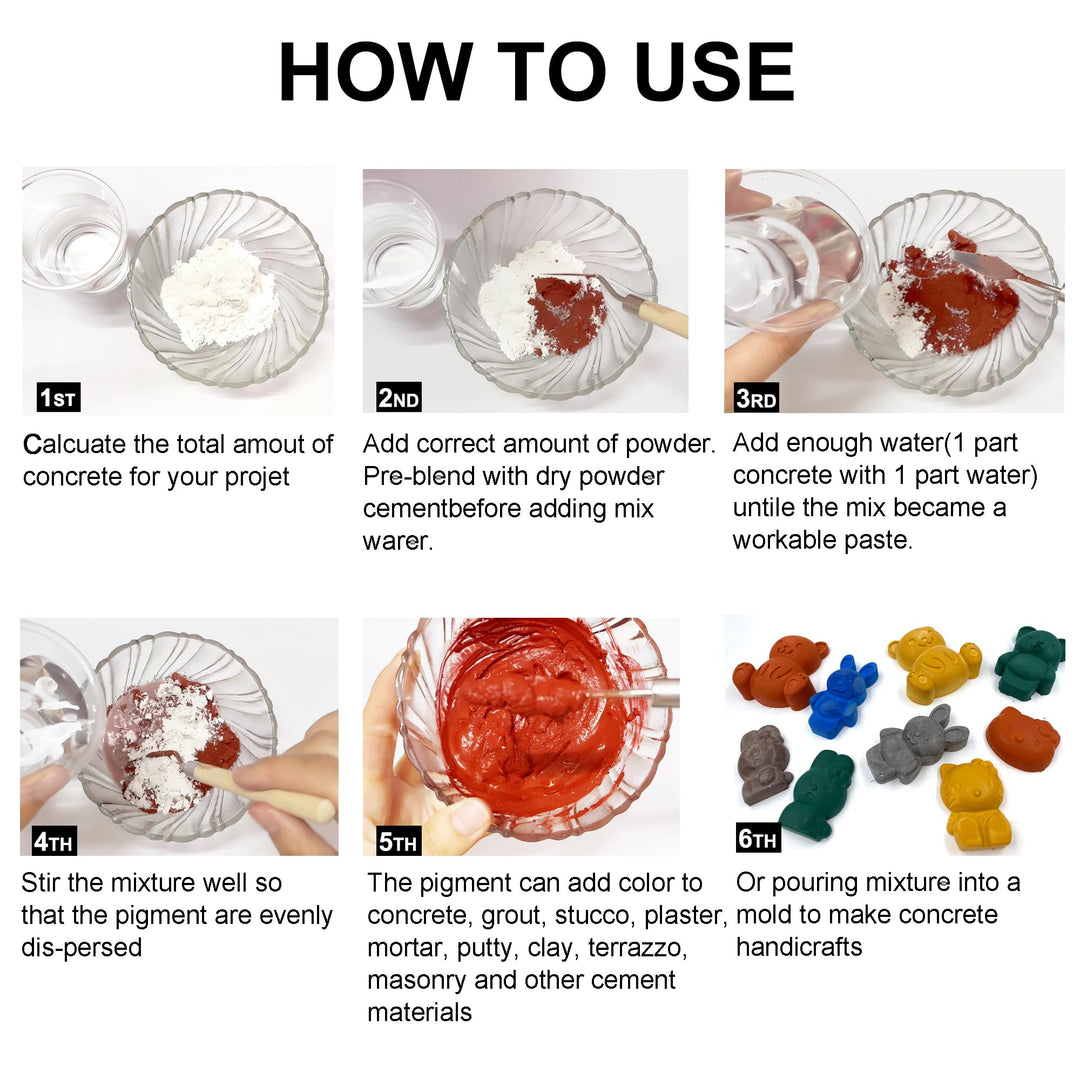 HOW TO USE

1ST

Calcuate the total amout of concrete for your projet

2ND

Add correct amount of powder. Pre-blend with dry powder cementbefore adding mix warer.

3RD

Add enough water(1 part concrete with 1 part water) untile the mix became a workable paste.

4TH

Stir the mixture well so that the pigment are evenly dis-persed

5TH

The pigment can add color to concrete, grout, stucco, plaster, mortar, putty, clay, terrazzo, masonry and other cement materials

6TH

Or pouring mixture into a mold to make concrete handicrafts