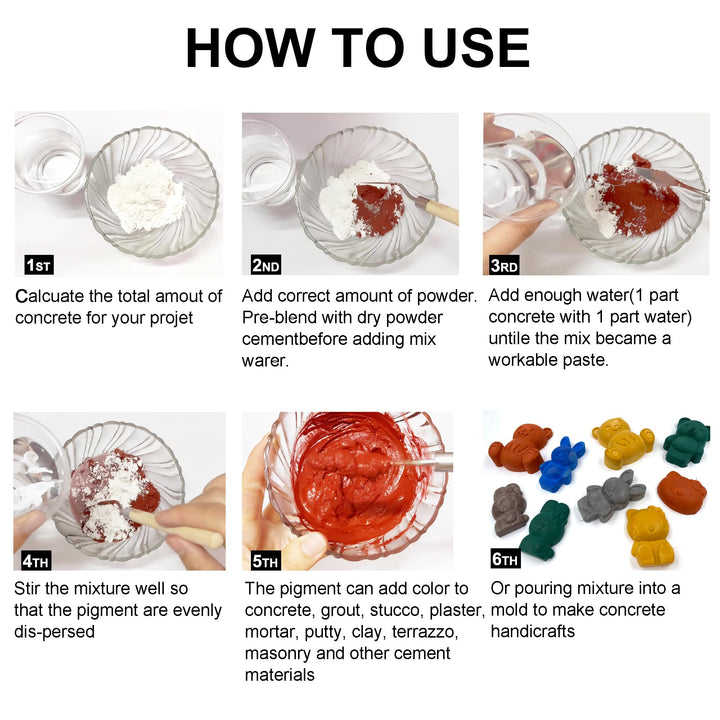 HOW TO USE

1ST

Calcuate the total amout of concrete for your projet

2ND

Add correct amount of powder. Pre-blend with dry powder cementbefore adding mix warer.

3RD

Add enough water(1 part concrete with 1 part water) untile the mix became a workable paste.

4TH

Stir the mixture well so that the pigment are evenly dis-persed

5TH

The pigment can add color to concrete, grout, stucco, plaster, mortar, putty, clay, terrazzo, masonry and other cement materials

6TH

Or pouring mixture into a mold to make concrete handicrafts