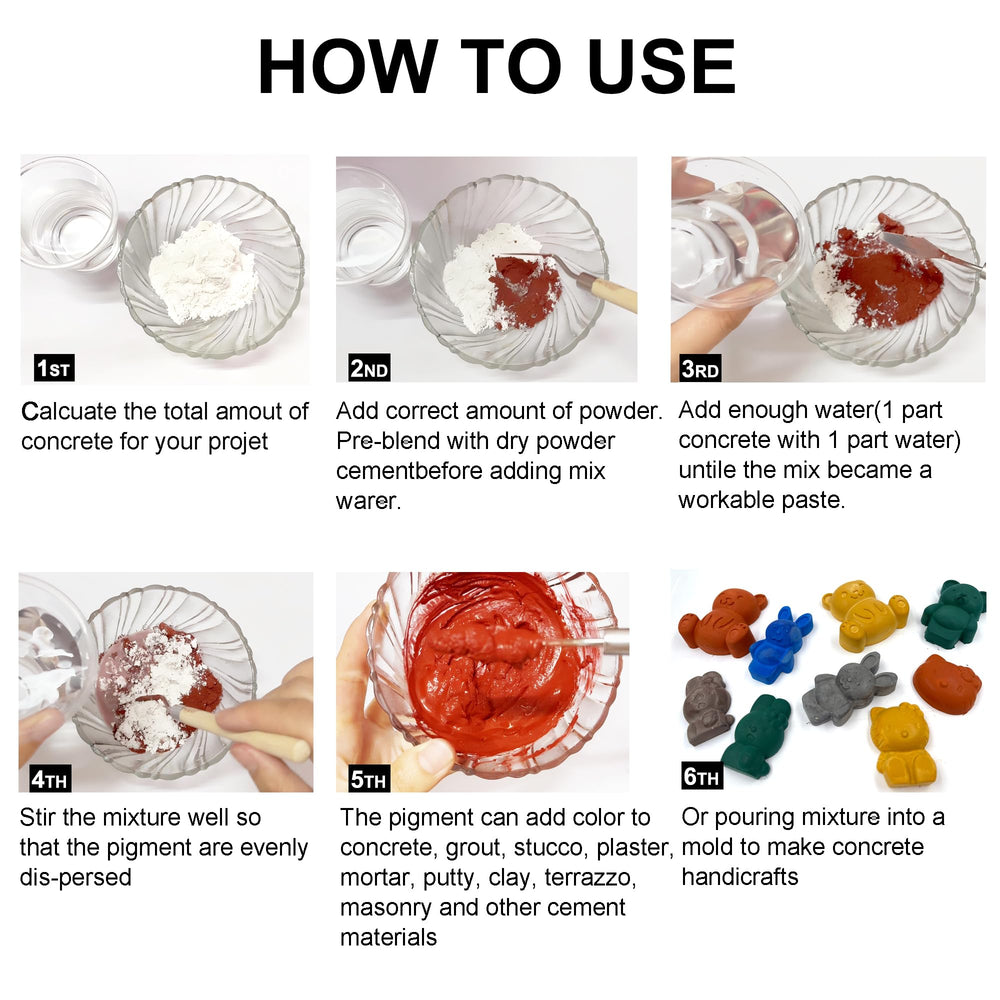 HOW TO USE

1ST

Calcuate the total amout of concrete for your projet

2ND

Add correct amount of powder. Pre-blend with dry powder cementbefore adding mix warer.

3RD

Add enough water(1 part concrete with 1 part water) untile the mix became a workable paste.

4TH

Stir the mixture well so that the pigment are evenly dis-persed

5TH

The pigment can add color to concrete, grout, stucco, plaster, mortar, putty, clay, terrazzo, masonry and other cement materials

6TH

Or pouring mixture into a mold to make concrete handicrafts