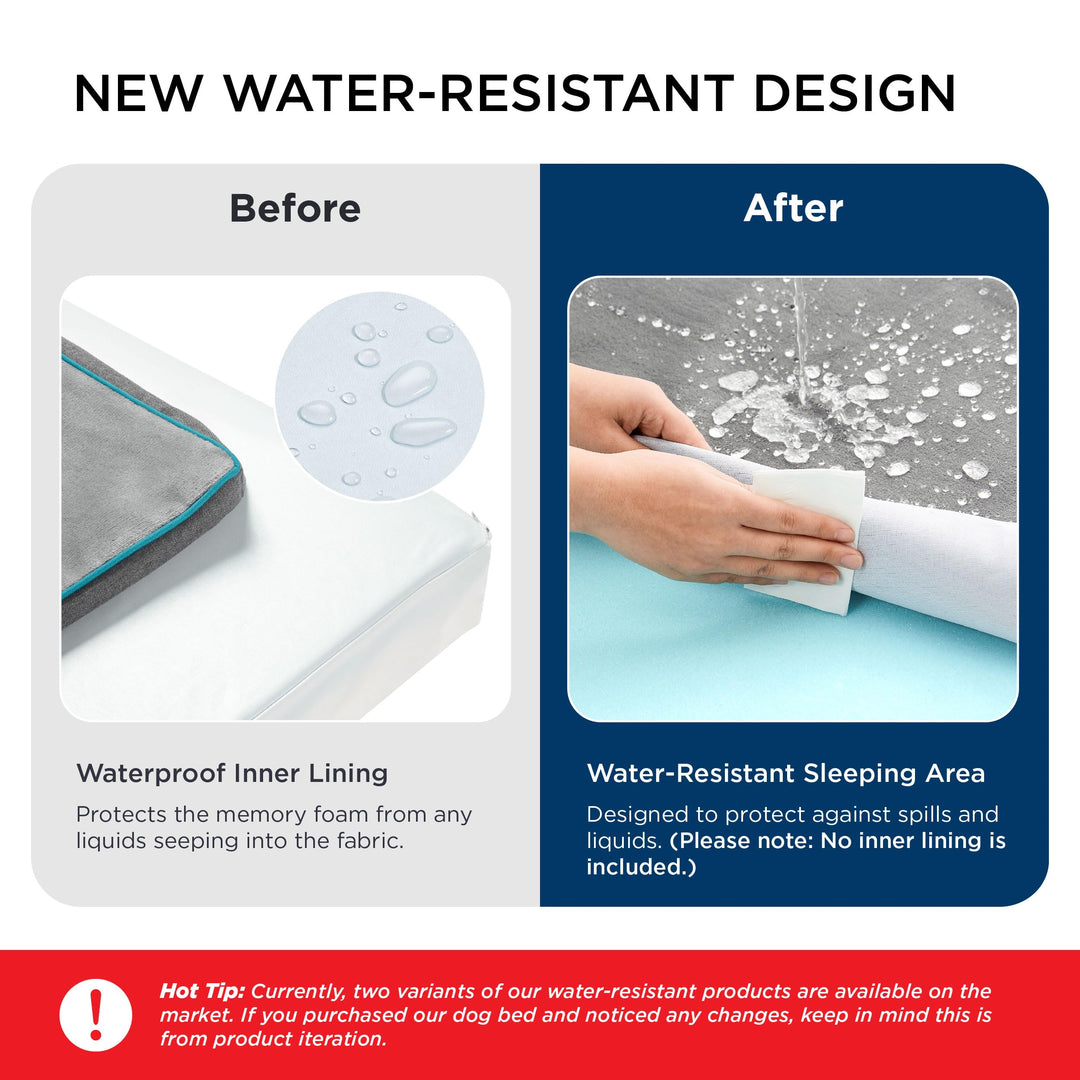 NEW WATER-RESISTANT DESIGN

Before

Waterproof Inner Lining

Protects the memory foam from any liquids seeping into the fabric.

After

Water-Resistant Sleeping Area

Designed to protect against spills and liquids. (Please note: No inner lining is included.)

!

Hot Tip: Currently, two variants of our water-resistant products are available on the market. If you purchased our dog bed and noticed any changes, keep in mind this is from product iteration.