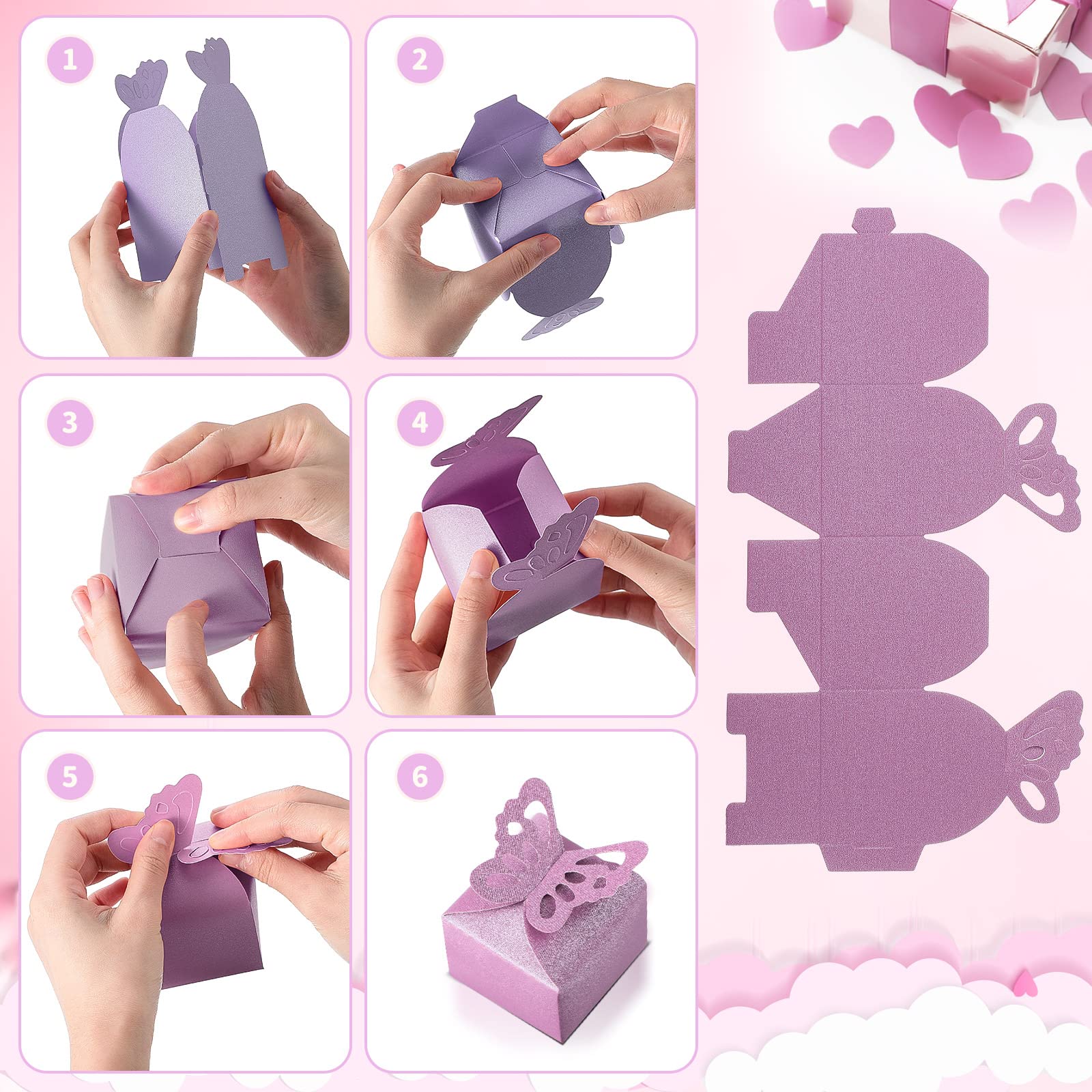 1

2

3

4

5

6