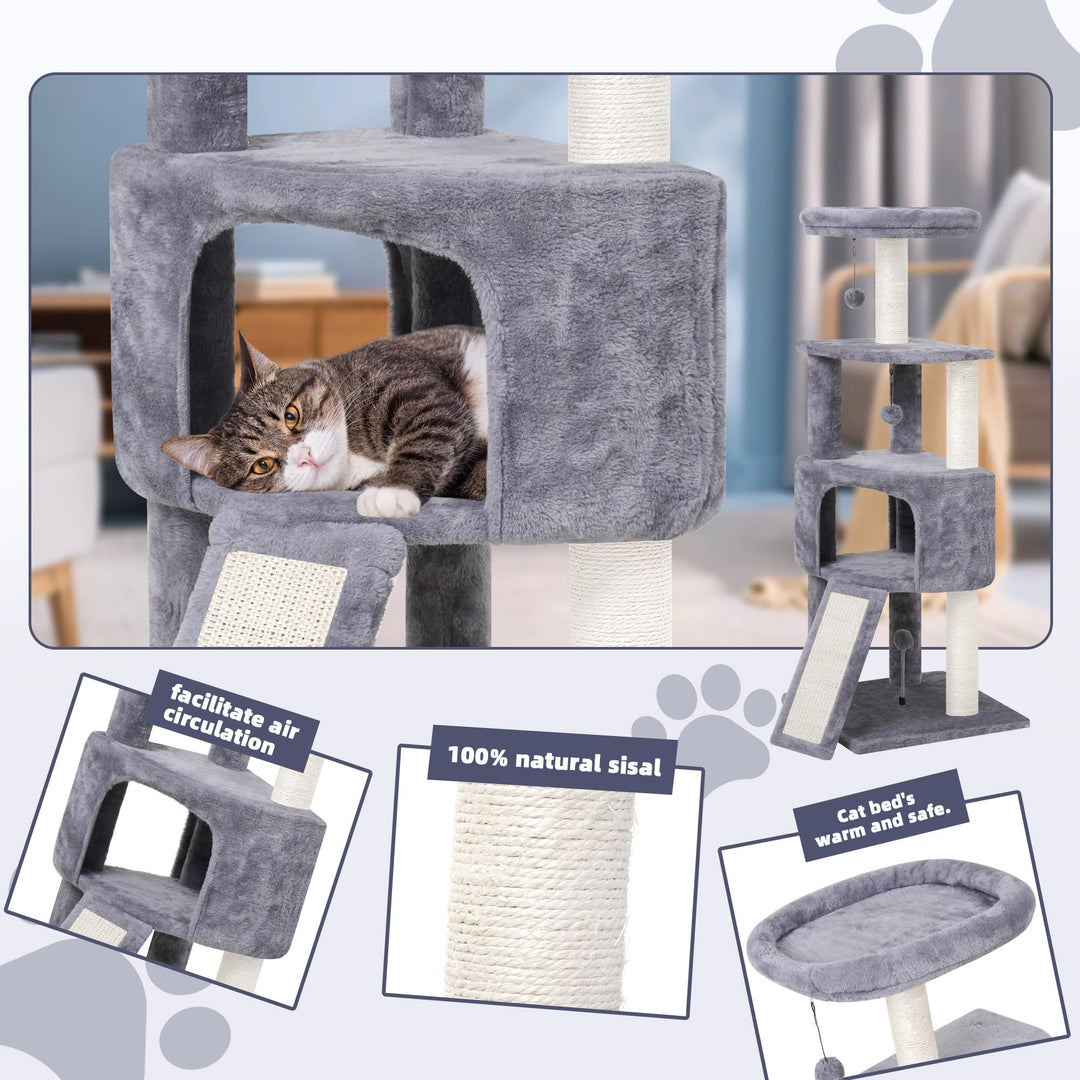 facilitate air circulation

100% natural sisal

Cat bed's warm and safe.