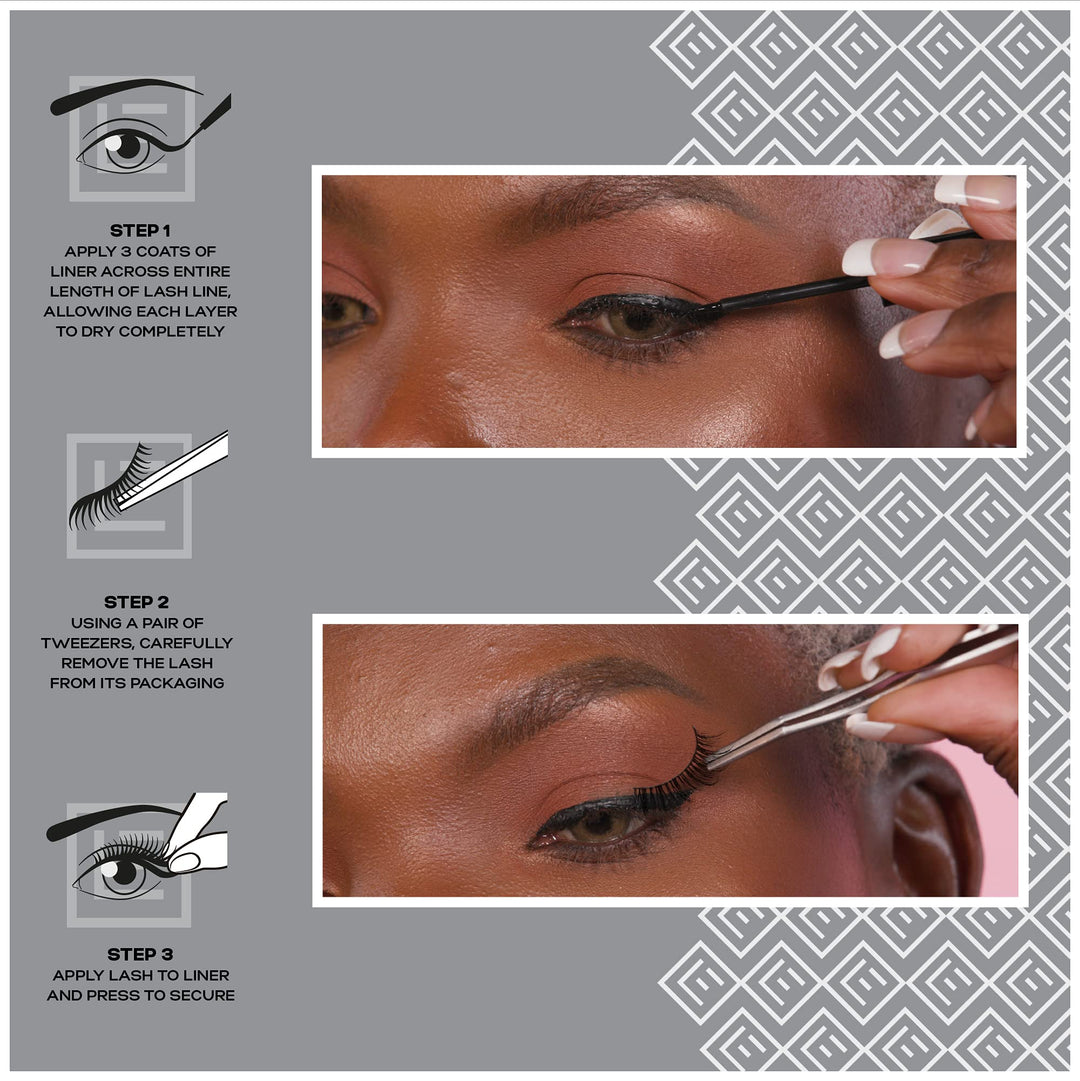 STEP 1
APPLY 3 COATS OF LINER ACROSS ENTIRE LENGTH OF LASH LINE, ALLOWING EACH LAYER TO DRY COMPLETELY

STEP 2
USING A PAIR OF TWEEZERS, CAREFULLY REMOVE THE LASH FROM ITS PACKAGING

STEP 3
APPLY LASH TO LINER AND PRESS TO SECURE