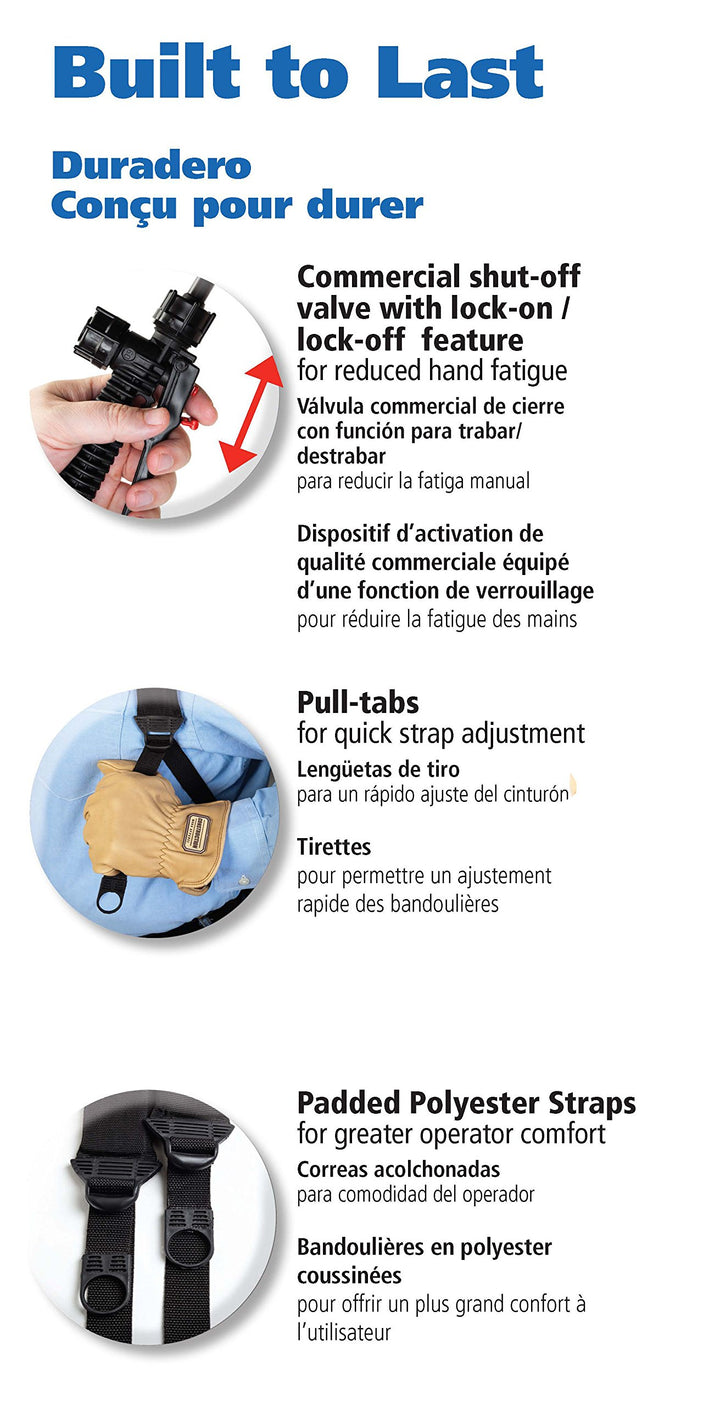 Built to Last

Duradero
Conçu pour durer

Commercial shut-off valve with lock-on / lock-off feature
for reduced hand fatigue

Válvula commercial de cierre con función para trabar/ destrabar
para reducir la fatiga manual

Dispositif d'activation de qualité commerciale équipé d'une fonction de verrouillage
pour réduire la fatigue des mains

Pull-tabs
for quick strap adjustment

Lengüetas de tiro
para un rápido ajuste del cinturón

Tirettes
pour permettre un ajustement rapide des bandoulières

Padded Polyester Straps
for greater operator comfort

Correas acolchonadas
para comodidad del operador

Bandoulières en polyester coussinées
pour offrir un plus grand confort à l'utilisateur