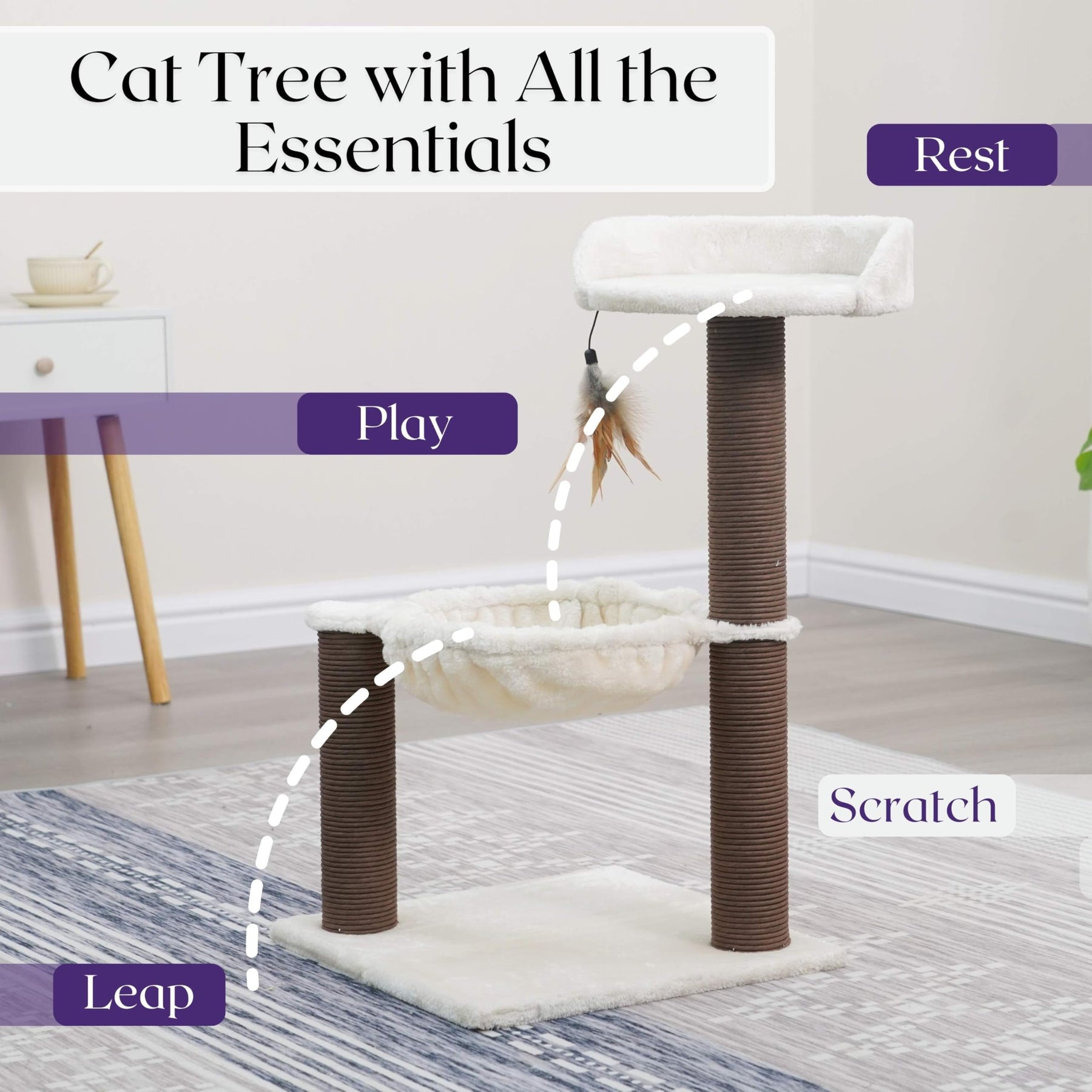 Cat Tree with All the Essentials

Rest

Play

Scratch

Leap