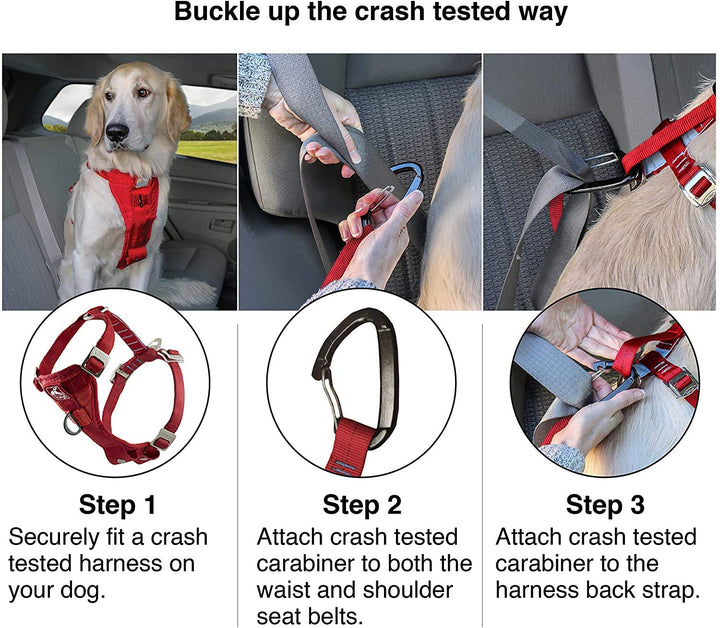 Buckle up the crash tested way

Step 1
Securely fit a crash tested harness on your dog.

Step 2
Attach crash tested carabiner to both the waist and shoulder seat belts.

Step 3
Attach crash tested carabiner to the harness back strap.