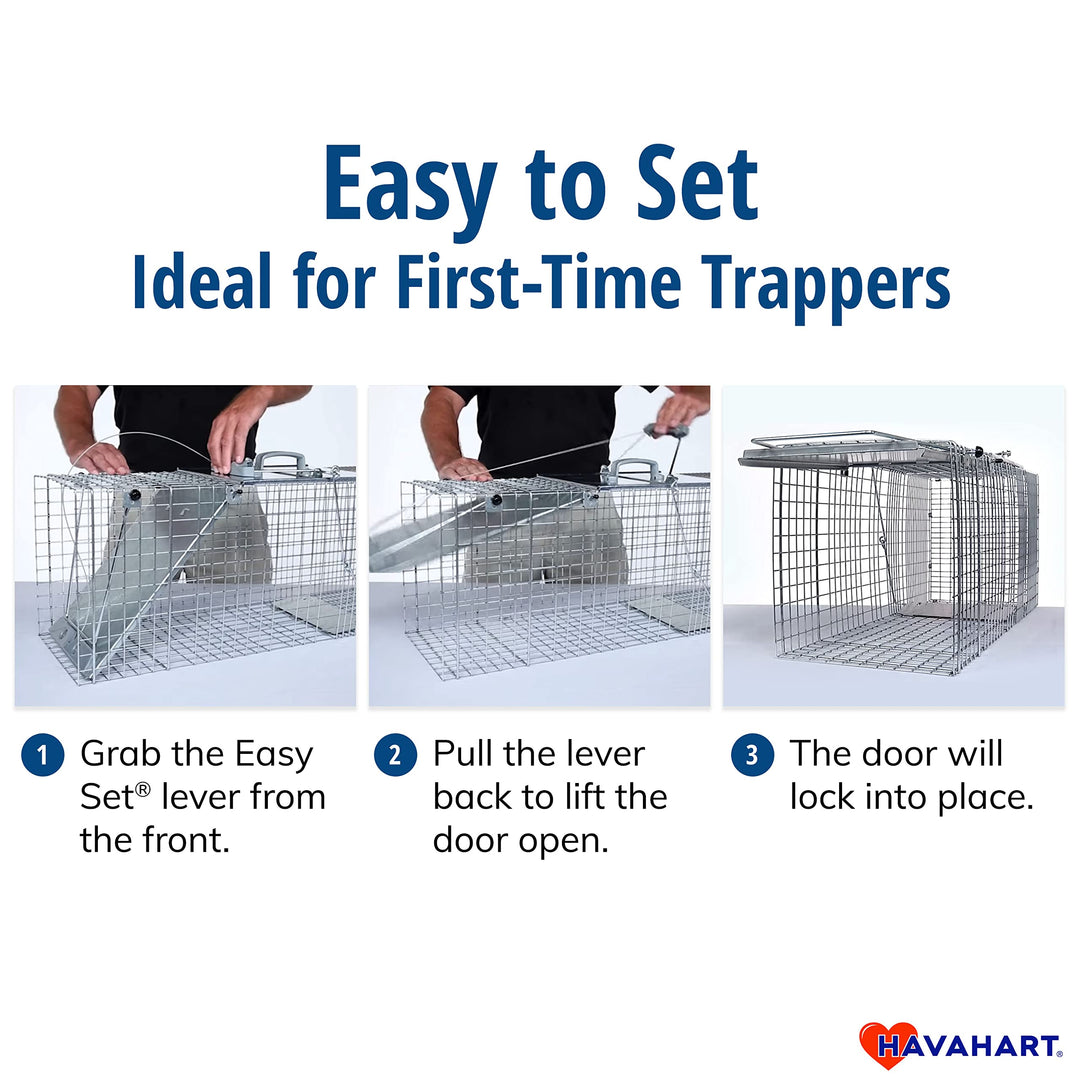 Easy to Set
Ideal for First-Time Trappers

1 Grab the Easy Set® lever from the front.

2 Pull the lever back to lift the door open.

3 The door will lock into place.

HAVAHART®