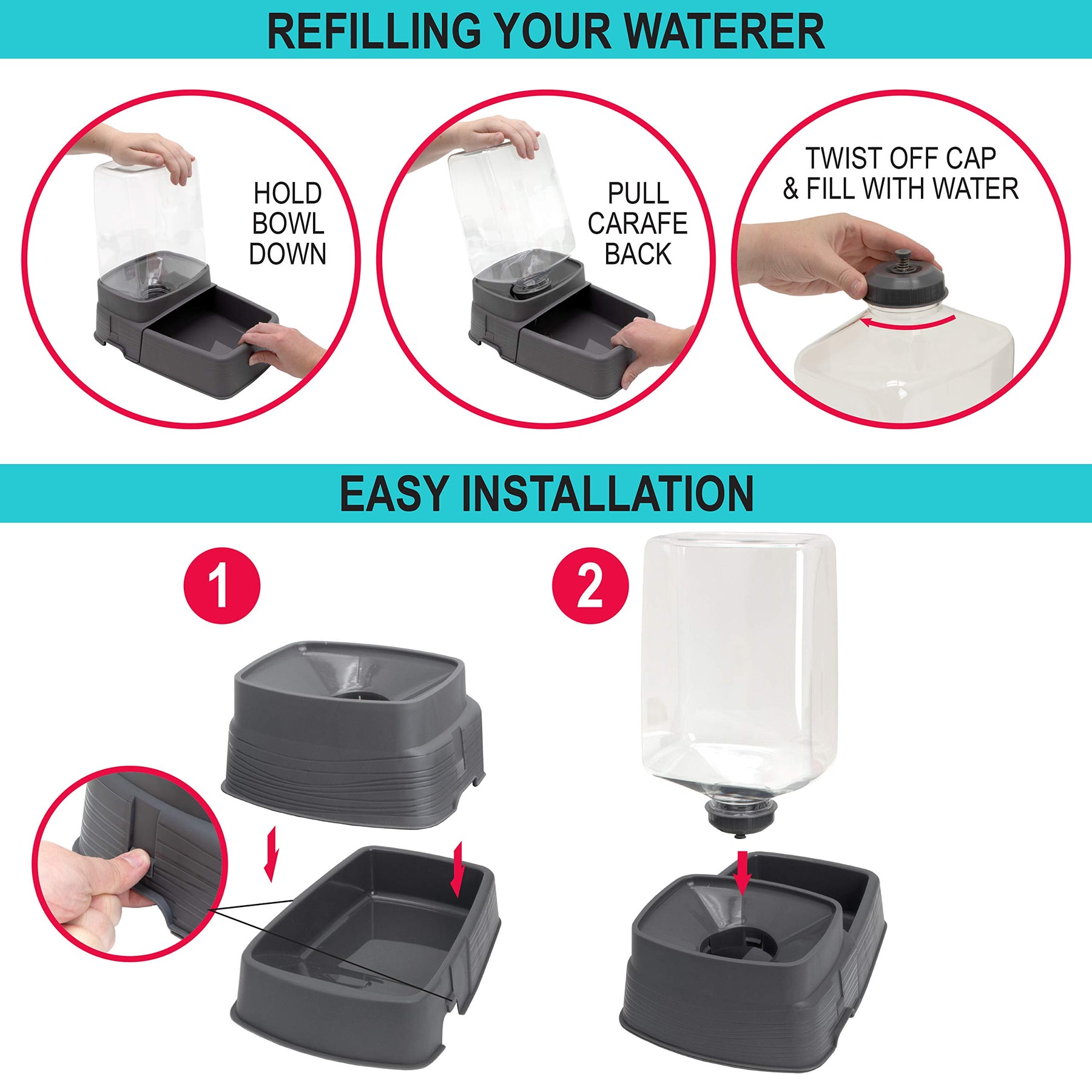 REFILLING YOUR WATERER

HOLD BOWL DOWN

PULL CARAFE BACK

TWIST OFF CAP & FILL WITH WATER

EASY INSTALLATION

1

2