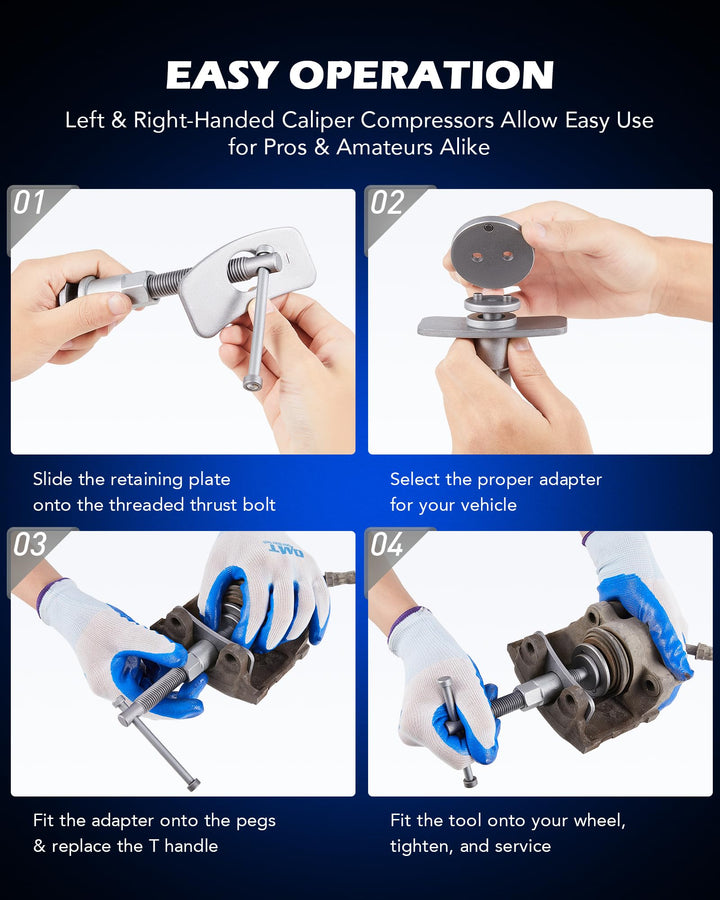 EASY OPERATION

Left & Right-Handed Caliper Compressors Allow Easy Use for Pros & Amateurs Alike

01

Slide the retaining plate onto the threaded thrust bolt

02

Select the proper adapter for your vehicle

03

OMT

Fit the adapter onto the pegs & replace the T handle

04

Fit the tool onto your wheel, tighten, and service