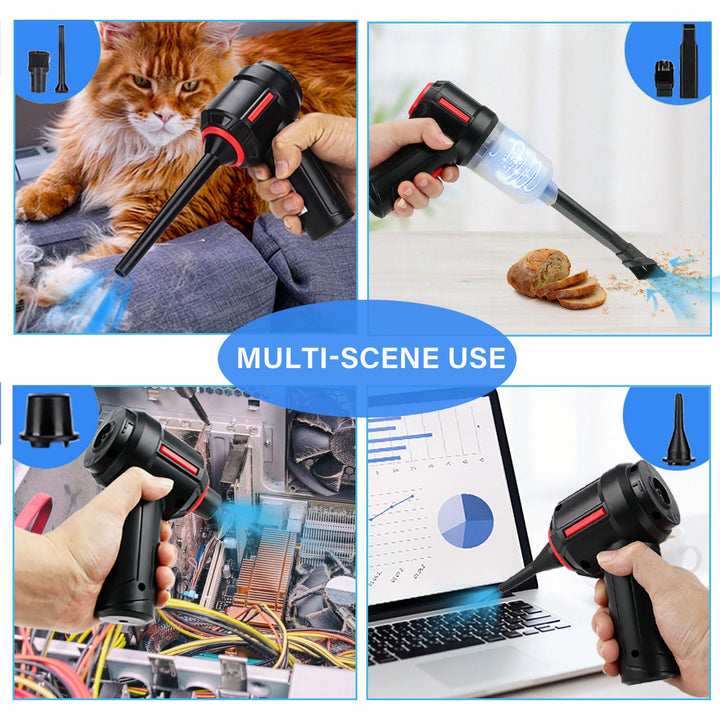 MULTI-SCENE USE