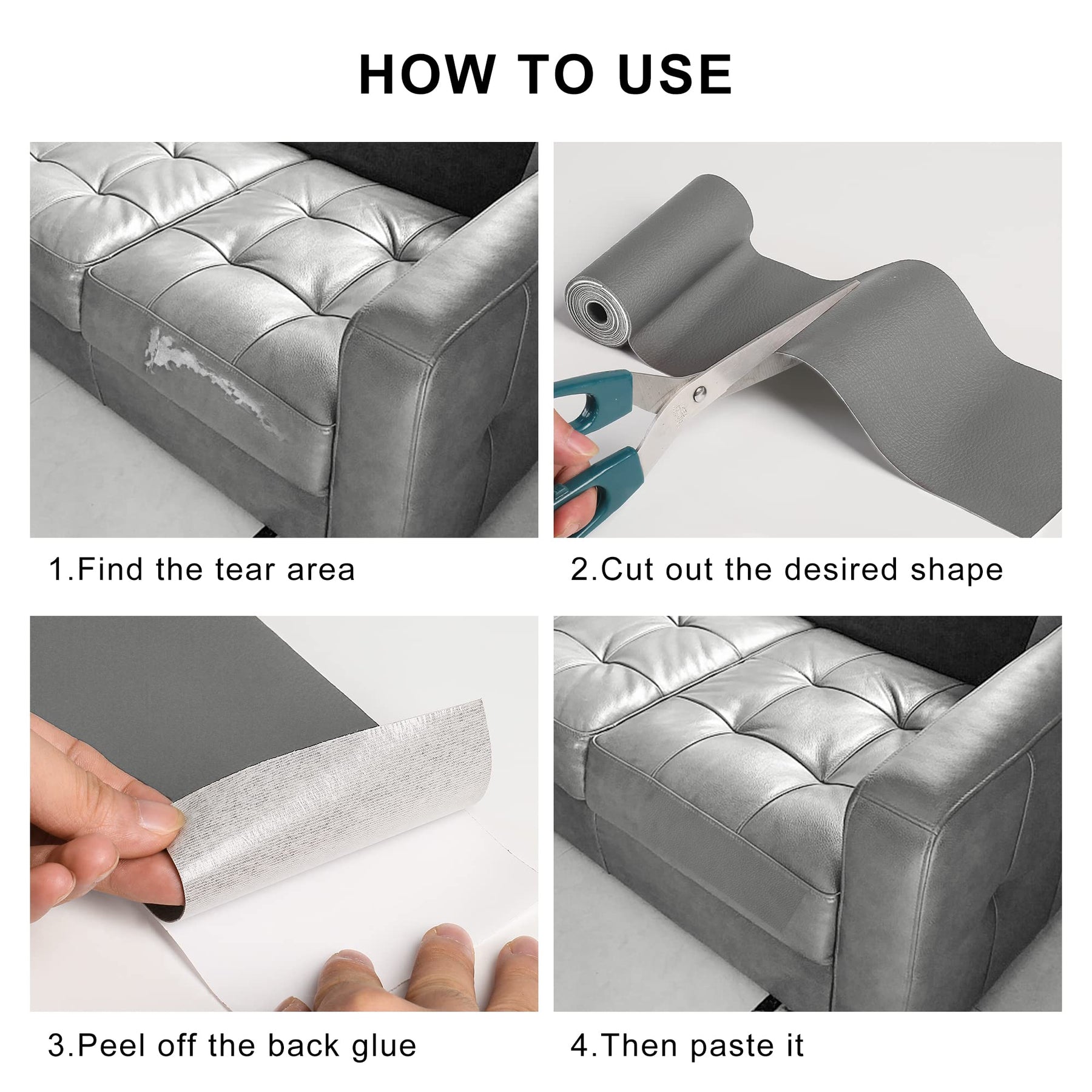 HOW TO USE

1.Find the tear area

2.Cut out the desired shape

3.Peel off the back glue

4.Then paste it