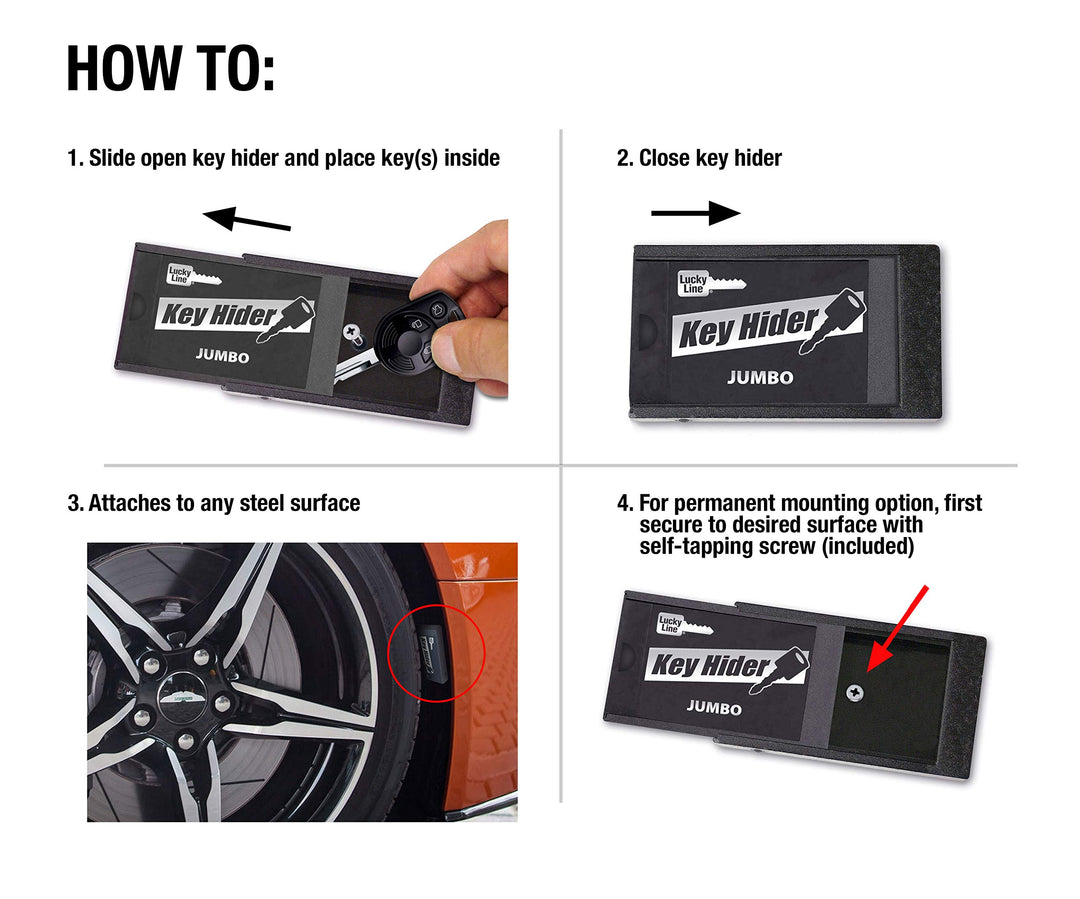 HOW TO:

1. Slide open key hider and place key(s) inside

Lucky Line

Key Hider

JUMBO

2. Close key hider

Lucky Line

Key Hider

JUMBO

3. Attaches to any steel surface

4. For permanent mounting option, first secure to desired surface with self-tapping screw (included)

Lucky Line

Key Hider

JUMBO