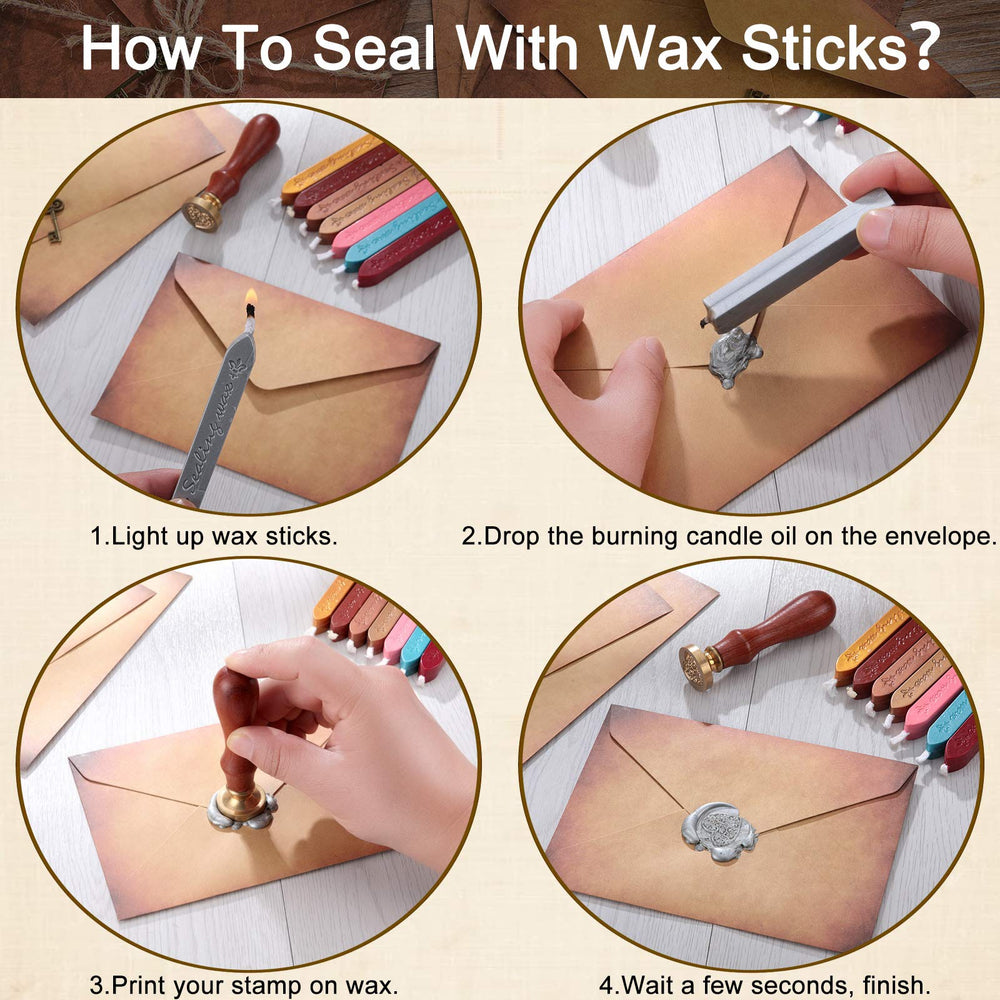 How To Seal With Wax Sticks?

Sealing wax

1.Light up wax sticks.

2.Drop the burning candle oil on the envelope.

3.Print your stamp on wax.

4.Wait a few seconds, finish.