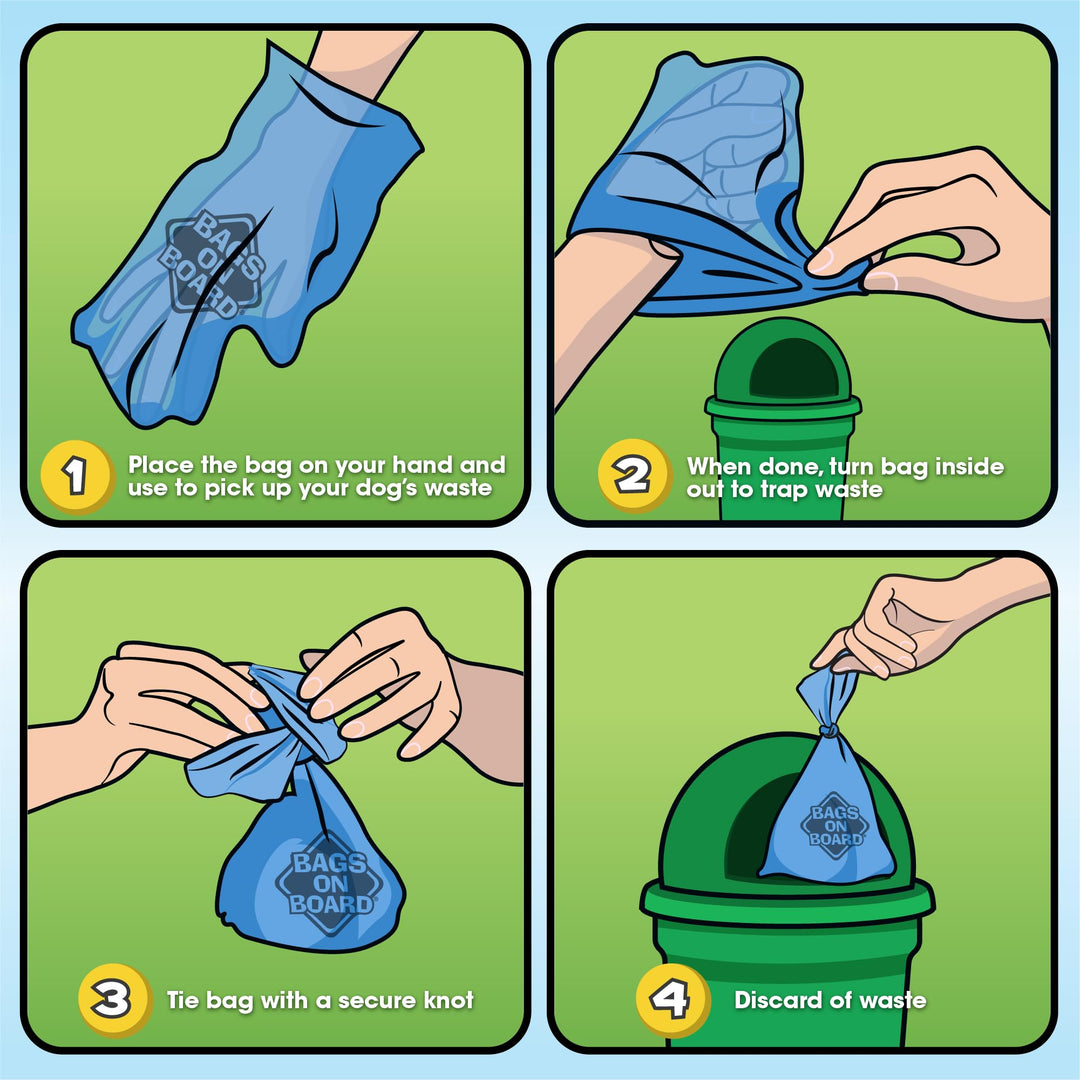 BAGS ON BOARD

1 Place the bag on your hand and use to pick up your dog's waste

2 When done, turn bag inside out to trap waste

BAGS ON BOARD

3 Tie bag with a secure knot

BAGS ON BOARD

4 Discard of waste