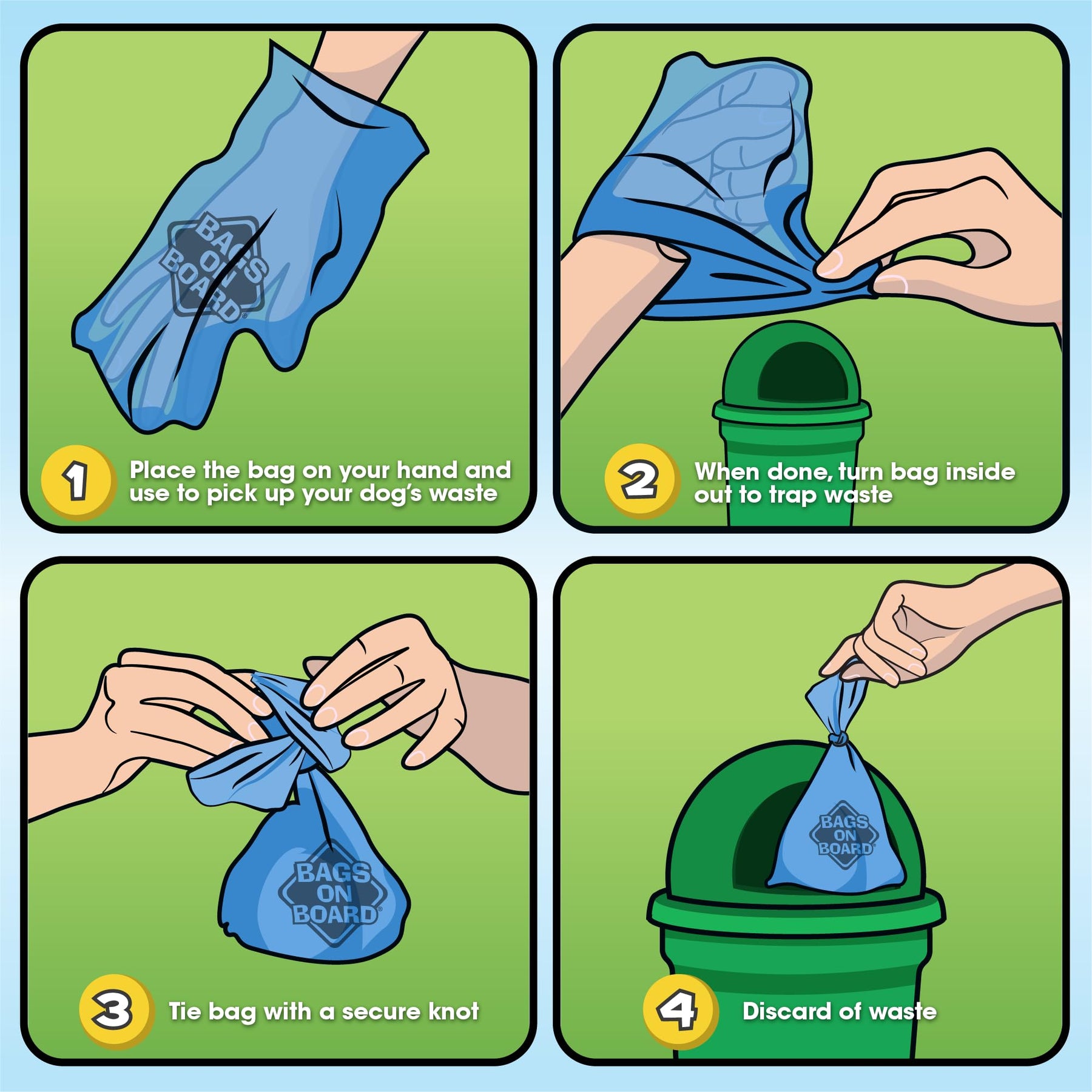 BAGS ON BOARD®

1 Place the bag on your hand and use to pick up your dog's waste

2 When done, turn bag inside out to trap waste

BAGS ON BOARD®

3 Tie bag with a secure knot

BAGS ON BOARD®

4 Discard of waste