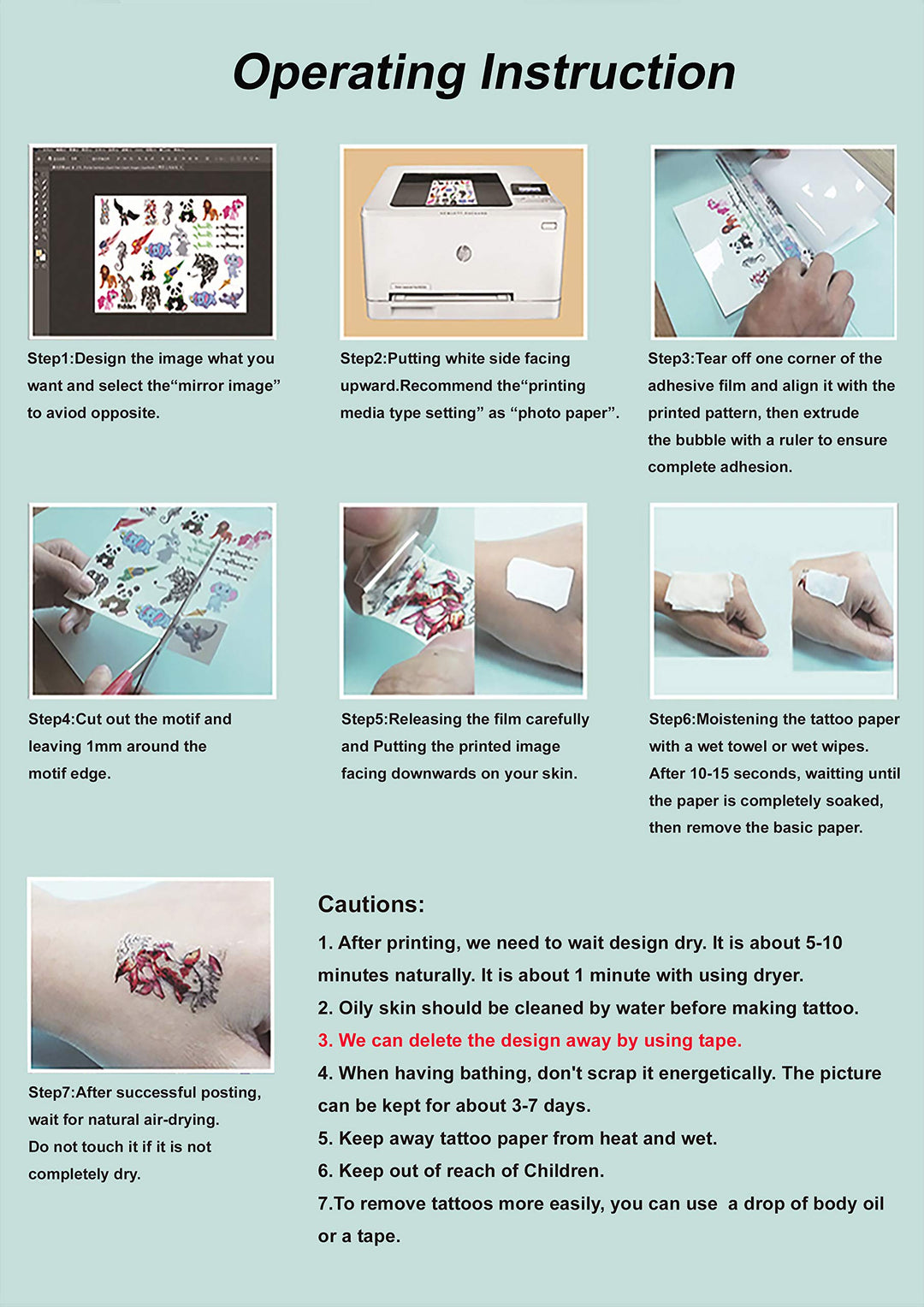 Operating Instruction

Step1:Design the image what you want and select the“mirror image” to aviod opposite.

Step2:Putting white side facing upward.Recommend the“printing media type setting” as “photo paper”.

Step3:Tear off one corner of the adhesive film and align it with the printed pattern, then extrude the bubble with a ruler to ensure complete adhesion.

Step4:Cut out the motif and leaving 1mm around the motif edge.

Step5:Releasing the film carefully and Putting the printed image facing downwards on your skin.

Step6:Moistening the tattoo paper with a wet towel or wet wipes. After 10-15 seconds, waitting until the paper is completely soaked, then remove the basic paper.

Step7:After successful posting, wait for natural air-drying. Do not touch it if it is not completely dry.

Cautions:
1. After printing, we need to wait design dry. It is about 5-10 minutes naturally. It is about 1 minute with using dryer.
2. Oily skin should be cleaned by water before making tattoo.
3. We can delete the design away by using tape.
4. When having bathing, don't scrap it energetically. The picture can be kept for about 3-7 days.
5. Keep away tattoo paper from heat and wet.
6. Keep out of reach of Children.
7.To remove tattoos more easily, you can use a drop of body oil or a tape.