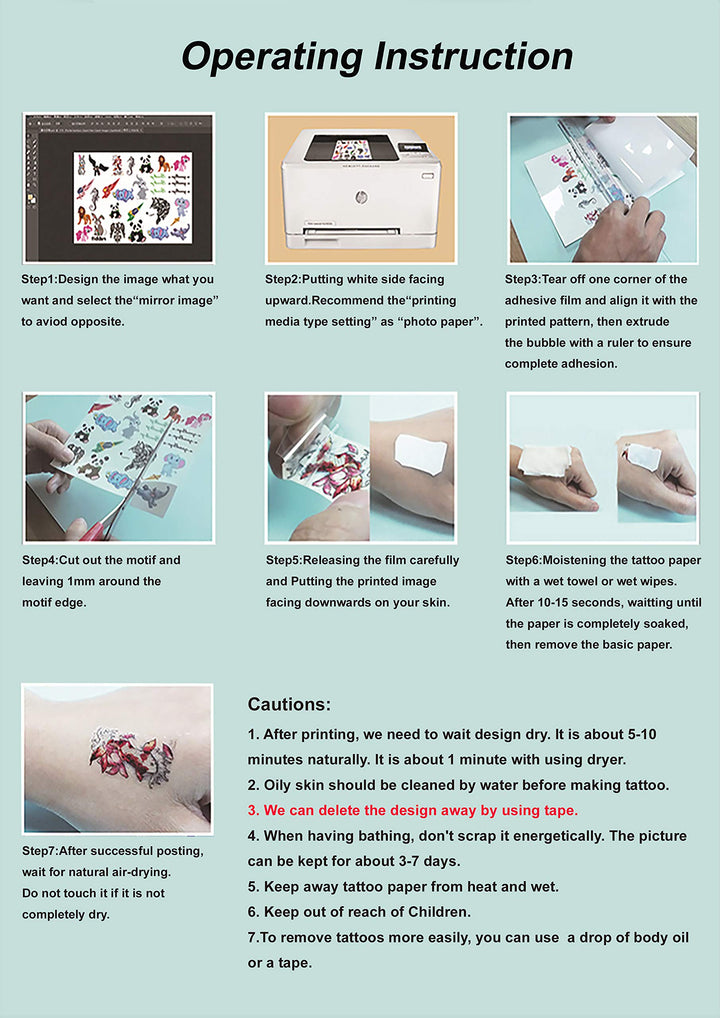 Operating Instruction

Step1:Design the image what you want and select the“mirror image” to aviod opposite.

Step2:Putting white side facing upward.Recommend the“printing media type setting” as “photo paper”.

Step3:Tear off one corner of the adhesive film and align it with the printed pattern, then extrude the bubble with a ruler to ensure complete adhesion.

Step4:Cut out the motif and leaving 1mm around the motif edge.

Step5:Releasing the film carefully and Putting the printed image facing downwards on your skin.

Step6:Moistening the tattoo paper with a wet towel or wet wipes. After 10-15 seconds, waitting until the paper is completely soaked, then remove the basic paper.

Step7:After successful posting, wait for natural air-drying. Do not touch it if it is not completely dry.

Cautions:

1. After printing, we need to wait design dry. It is about 5-10 minutes naturally. It is about 1 minute with using dryer.

2. Oily skin should be cleaned by water before making tattoo.

3. We can delete the design away by using tape.

4. When having bathing, don't scrap it energetically. The picture can be kept for about 3-7 days.

5. Keep away tattoo paper from heat and wet.

6. Keep out of reach of Children.

7.To remove tattoos more easily, you can use a drop of body oil or a tape.