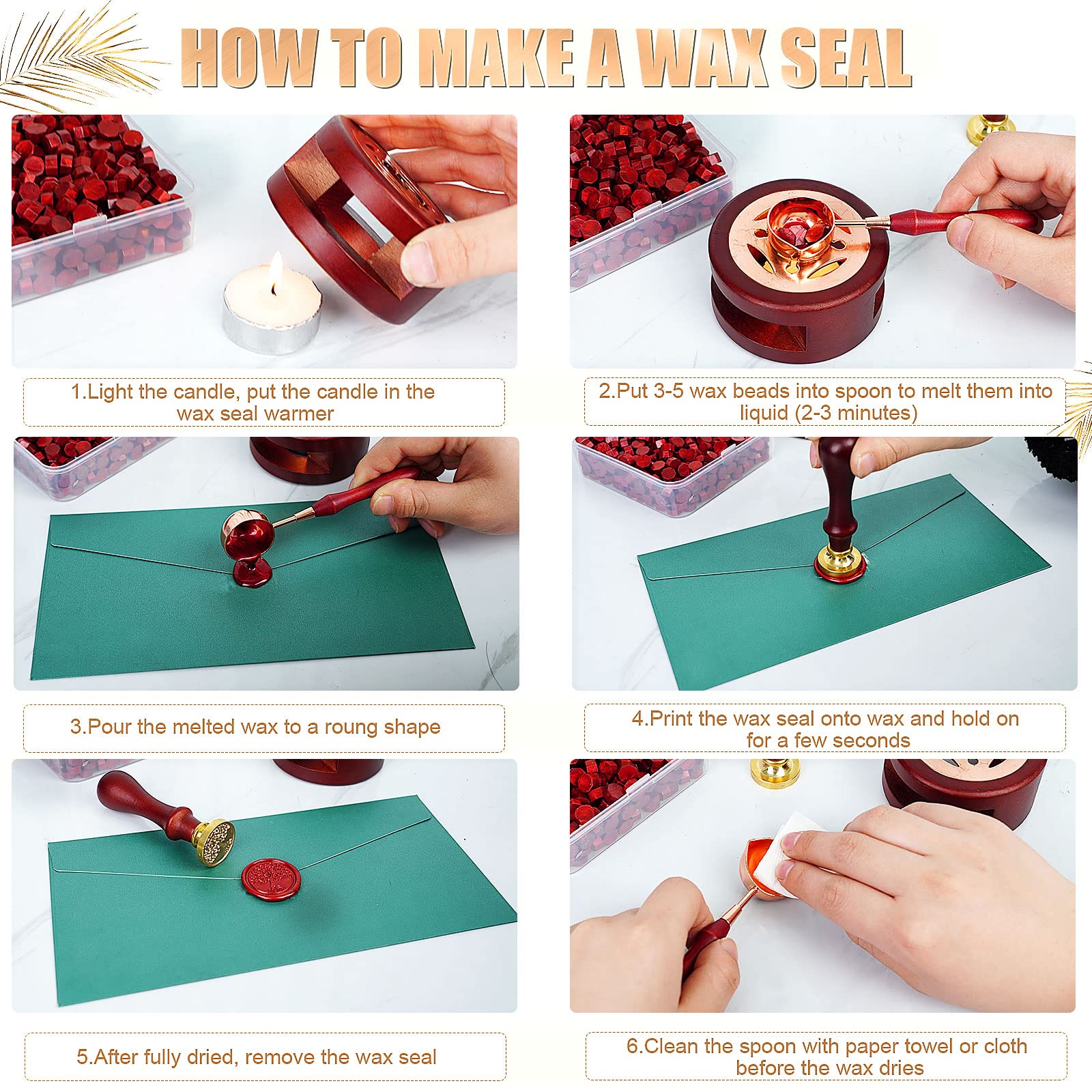 HOW TO MAKE A WAX SEAL

1.Light the candle, put the candle in the wax seal warmer

2.Put 3-5 wax beads into spoon to melt them into liquid (2-3 minutes)

3.Pour the melted wax to a roung shape

4.Print the wax seal onto wax and hold on for a few seconds

5.After fully dried, remove the wax seal

6.Clean the spoon with paper towel or cloth before the wax dries