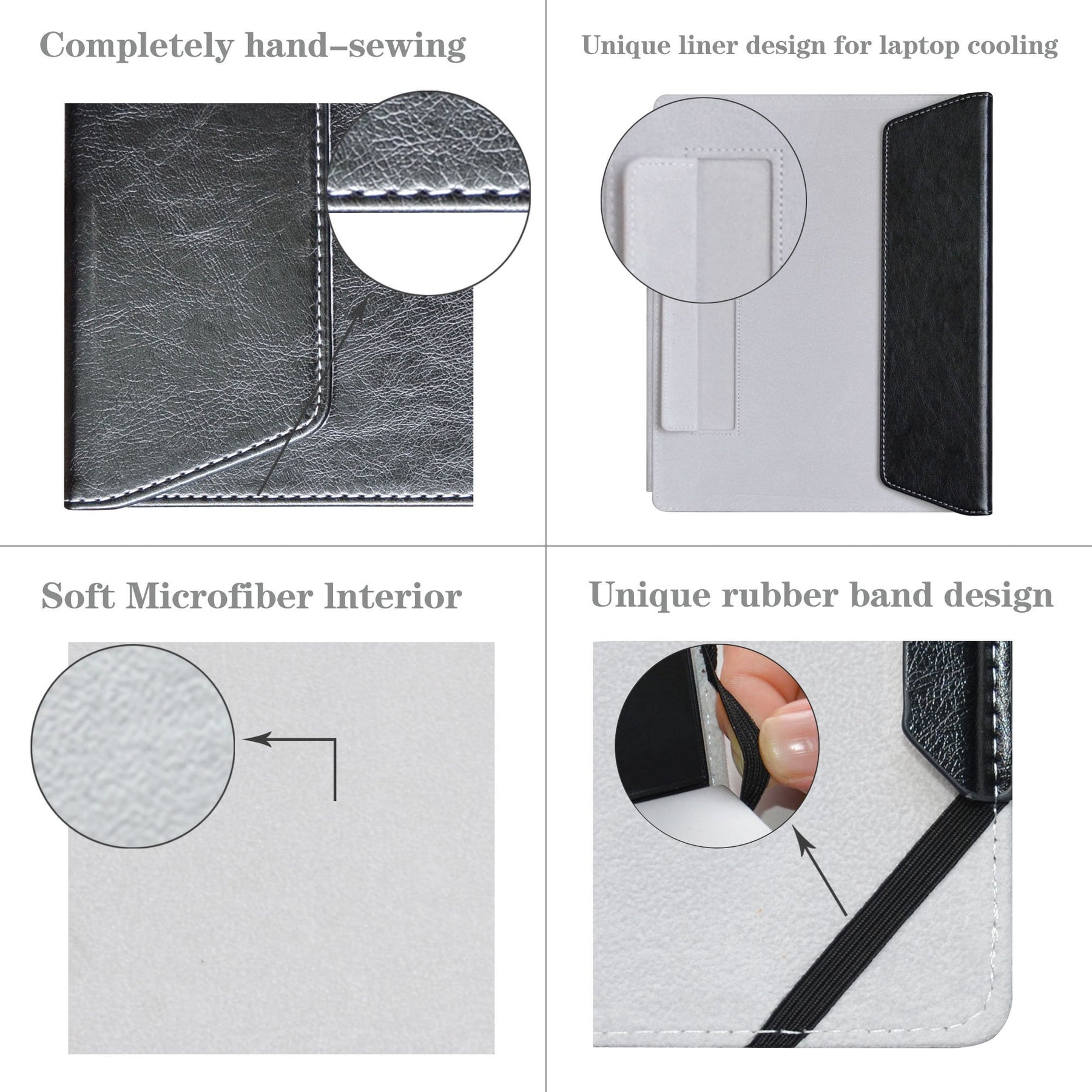 Completely hand-sewing

Unique liner design for laptop cooling

Soft Microfiber lnterior

Unique rubber band design