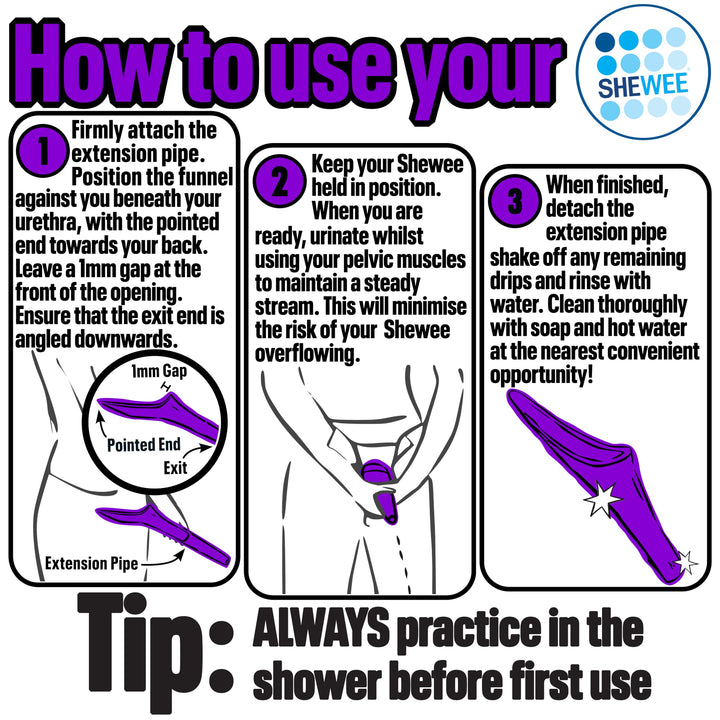 How to use your

SHEWEE

1 Firmly attach the extension pipe. Position the funnel against you beneath your urethra, with the pointed end towards your back. Leave a 1mm gap at the front of the opening. Ensure that the exit end is angled downwards.

1mm Gap

Pointed End

Exit

Extension Pipe

2 Keep your Shewee held in position. When you are ready, urinate whilst using your pelvic muscles to maintain a steady stream. This will minimise the risk of your Shewee overflowing.

3 When finished, detach the extension pipe shake off any remaining drips and rinse with water. Clean thoroughly with soap and hot water at the nearest convenient opportunity!

Tip: ALWAYS practice in the shower before first use