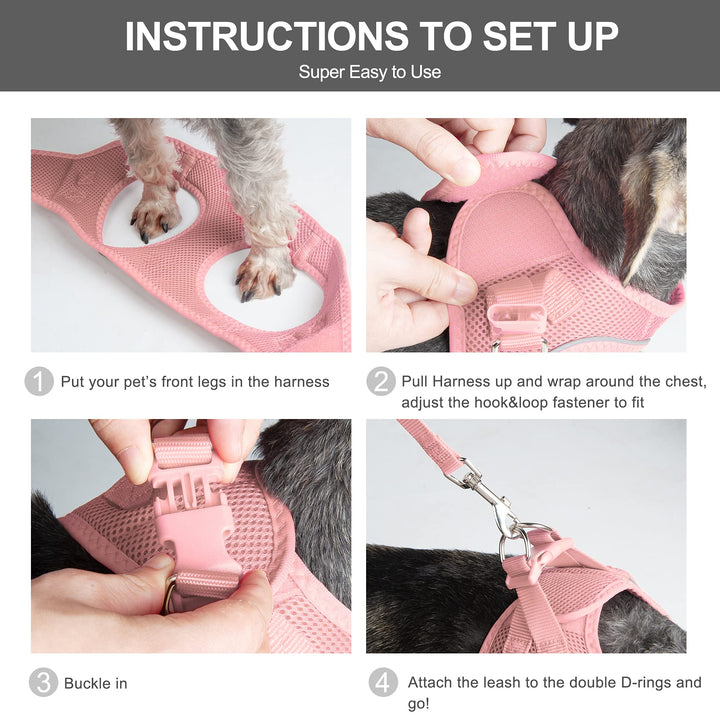 INSTRUCTIONS TO SET UP

Super Easy to Use

1 Put your pet's front legs in the harness

2 Pull Harness up and wrap around the chest, adjust the hook&loop fastener to fit

3 Buckle in

4 Attach the leash to the double D-rings and go!