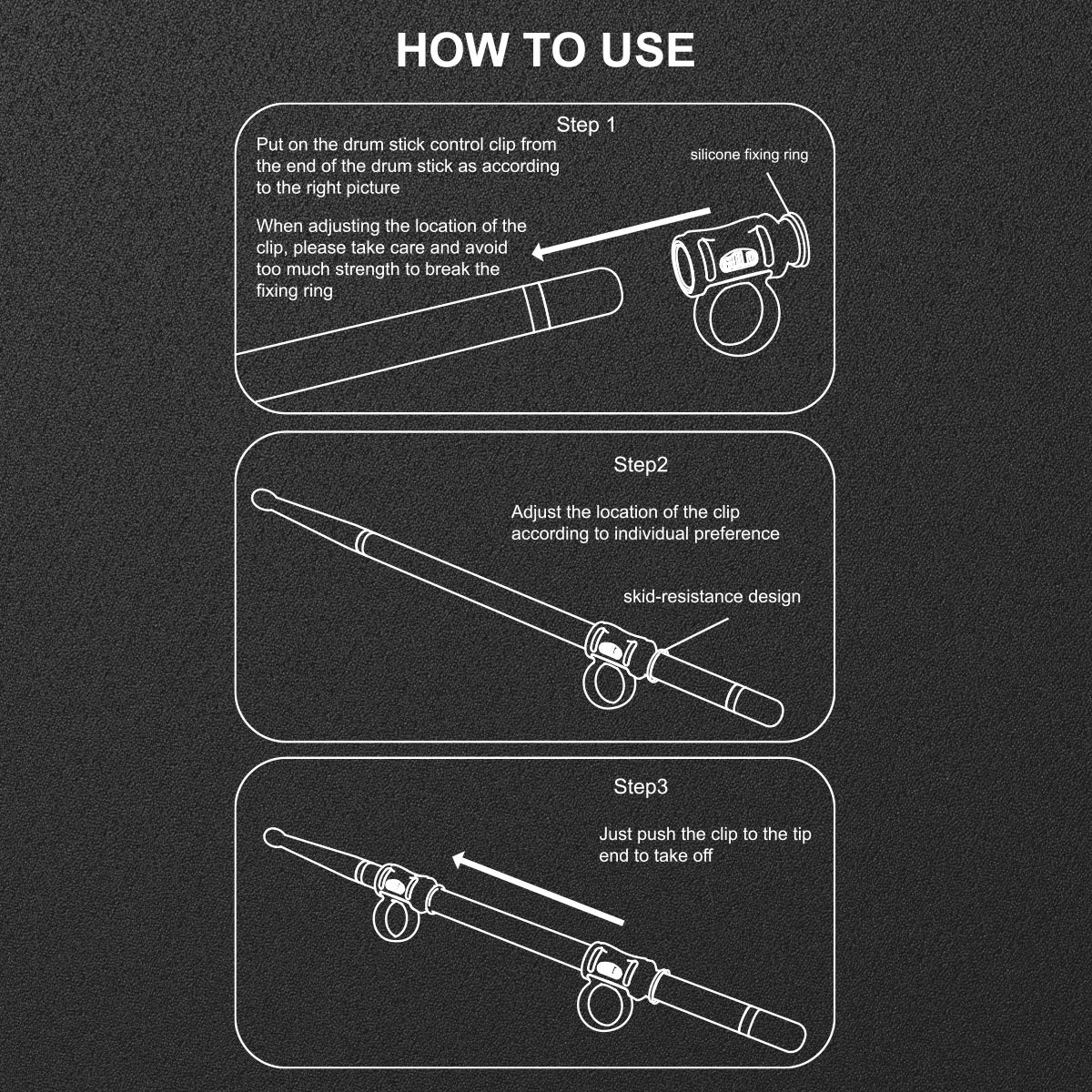 HOW TO USE

Step 1

Put on the drum stick control clip from the end of the drum stick as according to the right picture

When adjusting the location of the clip, please take care and avoid too much strength to break the fixing ring

silicone fixing ring

Step2

Adjust the location of the clip according to individual preference

skid-resistance design

Step3

Just push the clip to the tip end to take off