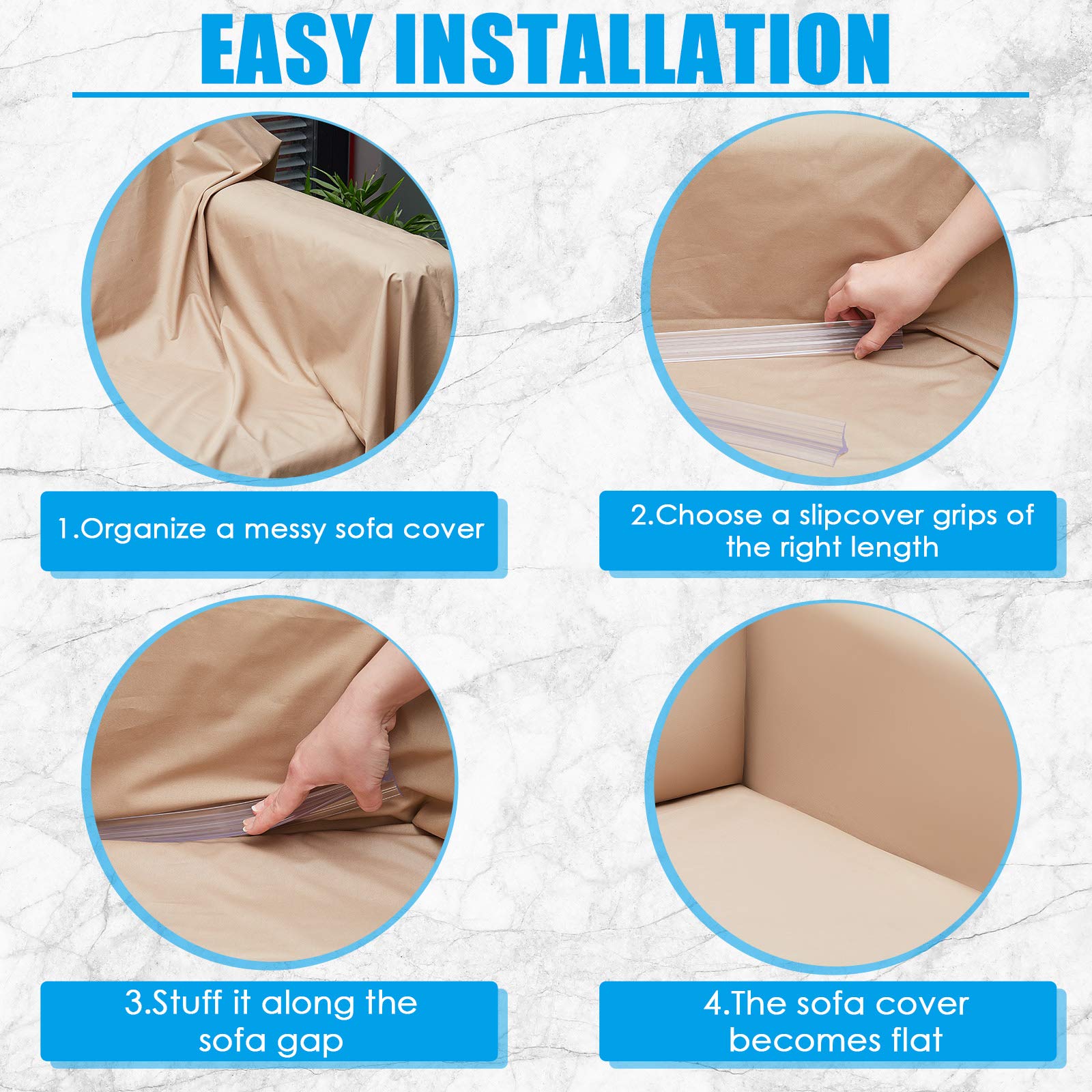 EASY INSTALLATION

1.Organize a messy sofa cover

2.Choose a slipcover grips of the right length

3.Stuff it along the sofa gap

4.The sofa cover becomes flat