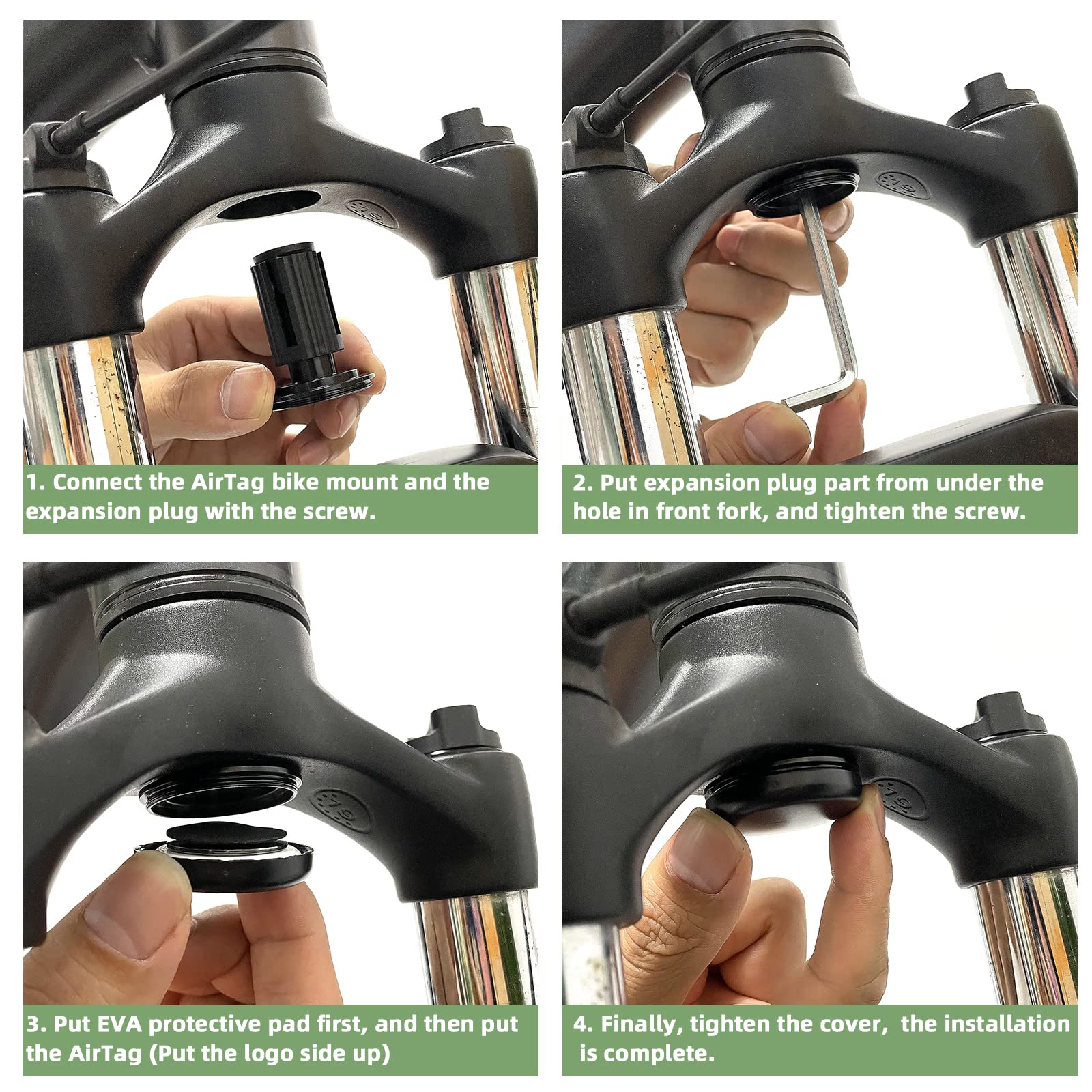 1. Connect the AirTag bike mount and the expansion plug with the screw.

2. Put expansion plug part from under the hole in front fork, and tighten the screw.

3. Put EVA protective pad first, and then put the AirTag (Put the logo side up)

4. Finally, tighten the cover, the installation is complete.