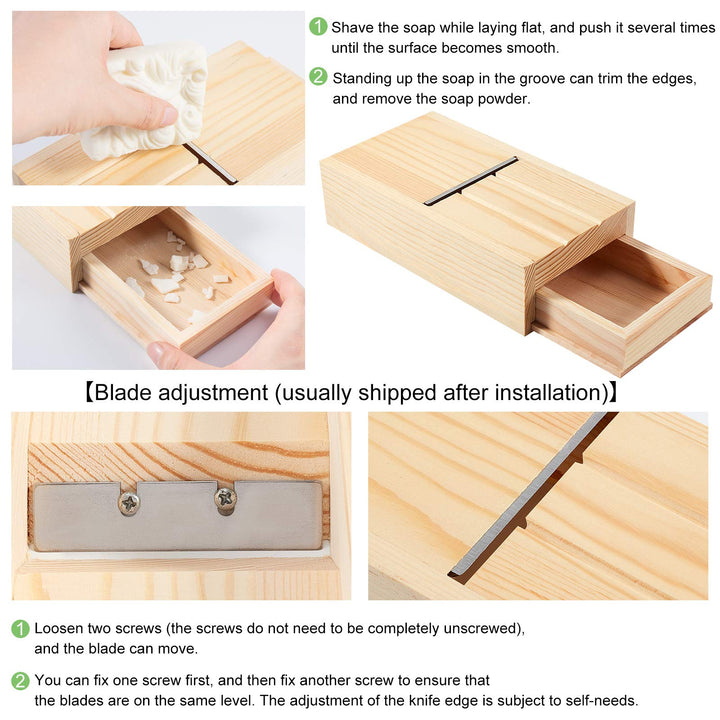 1 Shave the soap while laying flat, and push it several times until the surface becomes smooth.

2 Standing up the soap in the groove can trim the edges, and remove the soap powder.

【Blade adjustment (usually shipped after installation)】

1 Loosen two screws (the screws do not need to be completely unscrewed), and the blade can move.

2 You can fix one screw first, and then fix another screw to ensure that the blades are on the same level. The adjustment of the knife edge is subject to self-needs.