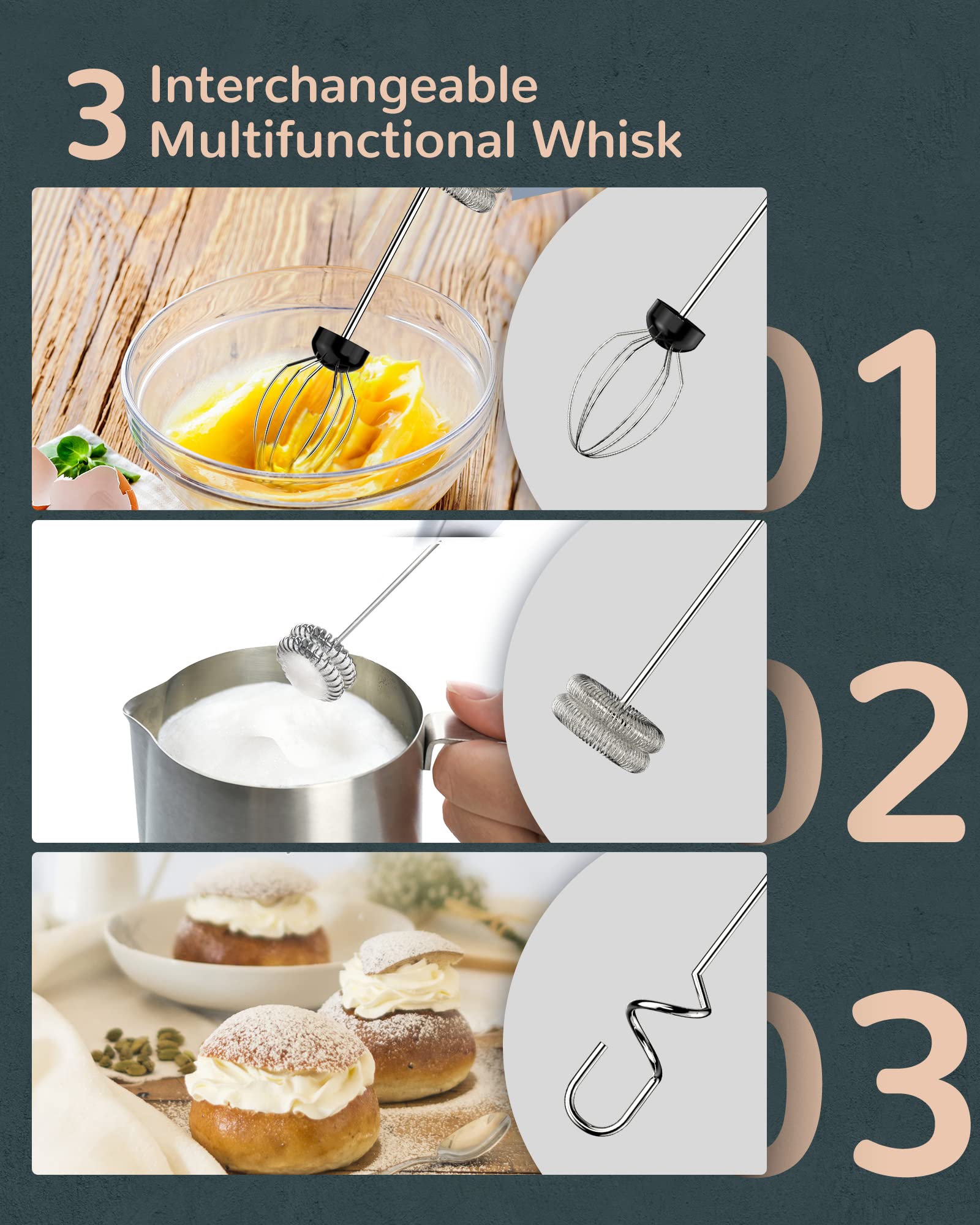 3 Interchangeable Multifunctional Whisk

01

02

03