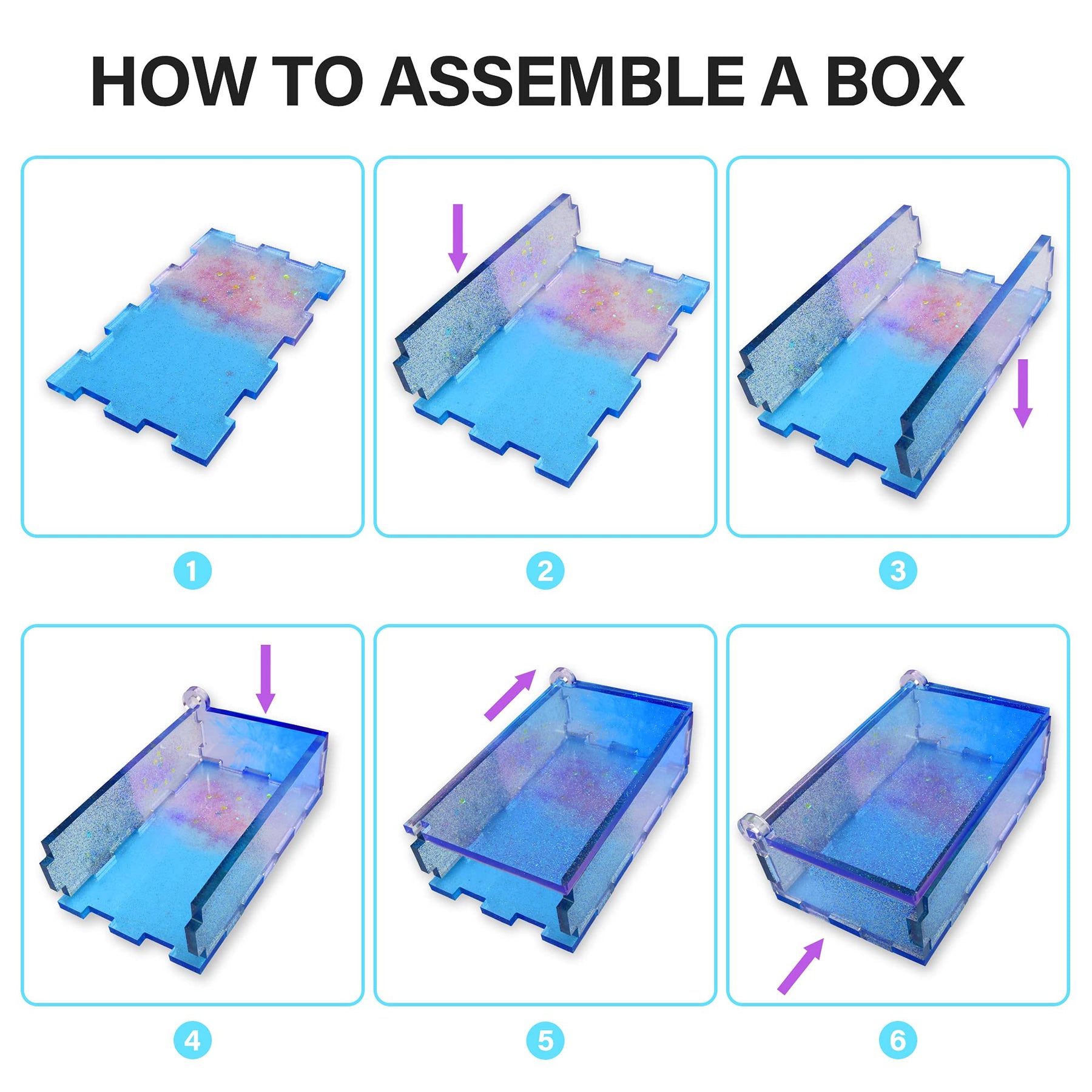 HOW TO ASSEMBLE A BOX

1

2

3

4

5

6