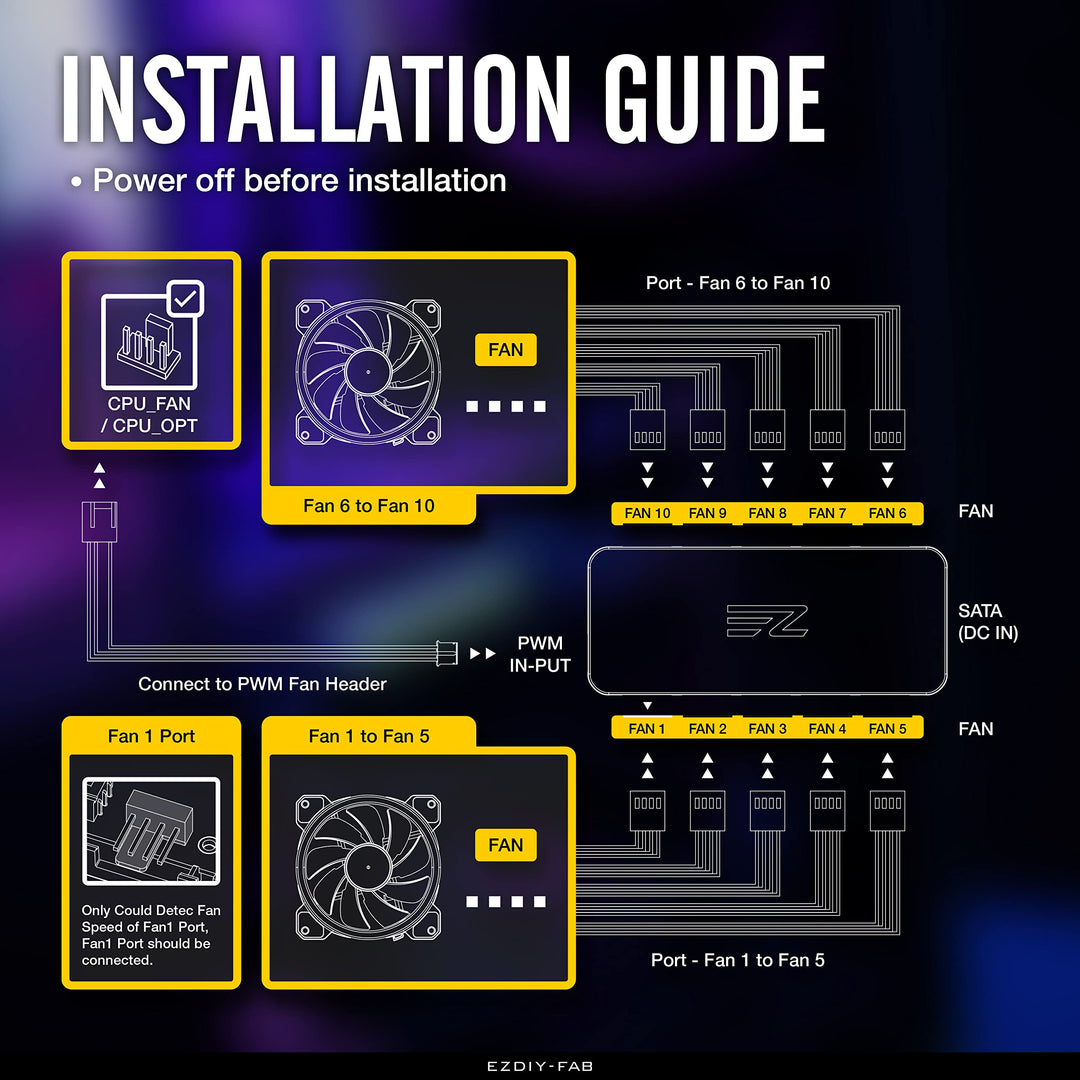 INSTALLATION GUIDE

• Power off before installation

CPU_FAN / CPU_OPT

FAN

Fan 6 to Fan 10

Port - Fan 6 to Fan 10

FAN 10 FAN 9 FAN 8 FAN 7 FAN 6

FAN

SATA (DC IN)

PWM IN-PUT

Connect to PWM Fan Header

FAN 1 FAN 2 FAN 3 FAN 4 FAN 5

FAN

Fan 1 Port

Only Could Detec Fan Speed of Fan1 Port, Fan1 Port should be connected.

Fan 1 to Fan 5

FAN

Port - Fan 1 to Fan 5

EZDIY-FAB