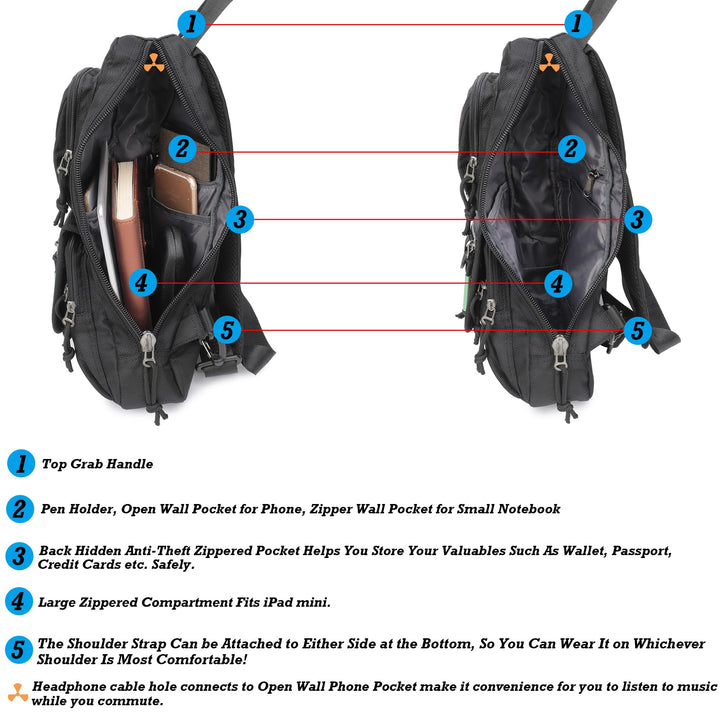 1 1

2 2

3 3

4 4

5 5

1 Top Grab Handle

2 Pen Holder, Open Wall Pocket for Phone, Zipper Wall Pocket for Small Notebook

3 Back Hidden Anti-Theft Zippered Pocket Helps You Store Your Valuables Such As Wallet, Passport, Credit Cards etc. Safely.

4 Large Zippered Compartment Fits iPad mini.

5 The Shoulder Strap Can be Attached to Either Side at the Bottom, So You Can Wear It on Whichever Shoulder Is Most Comfortable!

Headphone cable hole connects to Open Wall Phone Pocket make it convenience for you to listen to music while you commute.