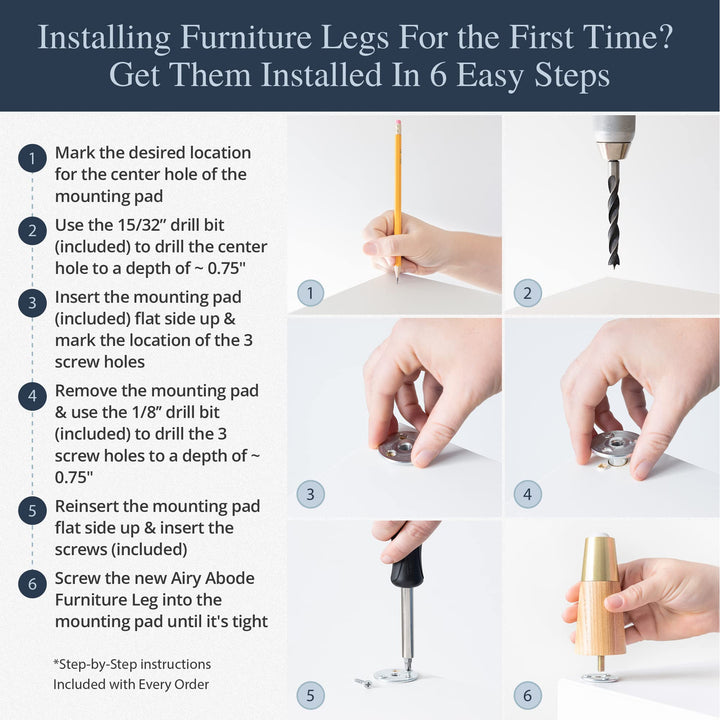 Installing Furniture Legs For the First Time?
Get Them Installed In 6 Easy Steps

1 Mark the desired location for the center hole of the mounting pad

2 Use the 15/32" drill bit (included) to drill the center hole to a depth of ~ 0.75"

3 Insert the mounting pad (included) flat side up & mark the location of the 3 screw holes

4 Remove the mounting pad & use the 1/8" drill bit (included) to drill the 3 screw holes to a depth of ~ 0.75"

5 Reinsert the mounting pad flat side up & insert the screws (included)

6 Screw the new Airy Abode Furniture Leg into the mounting pad until it's tight

*Step-by-Step instructions Included with Every Order

1

2

3

4

5

6