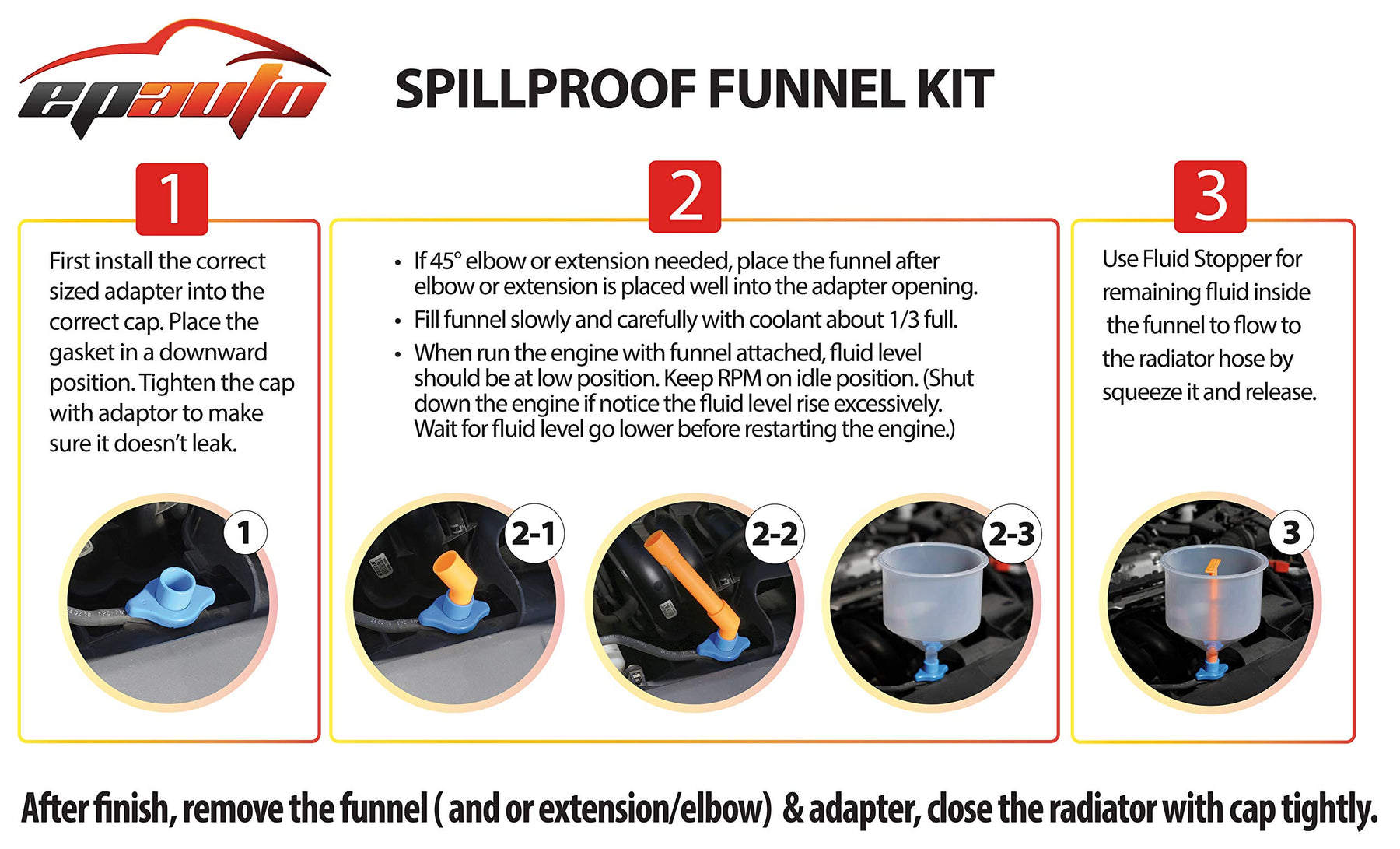 epauto

SPILLPROOF FUNNEL KIT

1

First install the correct sized adapter into the correct cap. Place the gasket in a downward position. Tighten the cap with adaptor to make sure it doesn't leak.

1

2

• If 45° elbow or extension needed, place the funnel after elbow or extension is placed well into the adapter opening.
• Fill funnel slowly and carefully with coolant about 1/3 full.
• When run the engine with funnel attached, fluid level should be at low position. Keep RPM on idle position. (Shut down the engine if notice the fluid level rise excessively. Wait for fluid level go lower before restarting the engine.)

2-1

2-2

2-3

3

Use Fluid Stopper for remaining fluid inside the funnel to flow to the radiator hose by squeeze it and release.

3

After finish, remove the funnel ( and or extension/elbow) & adapter, close the radiator with cap tightly.