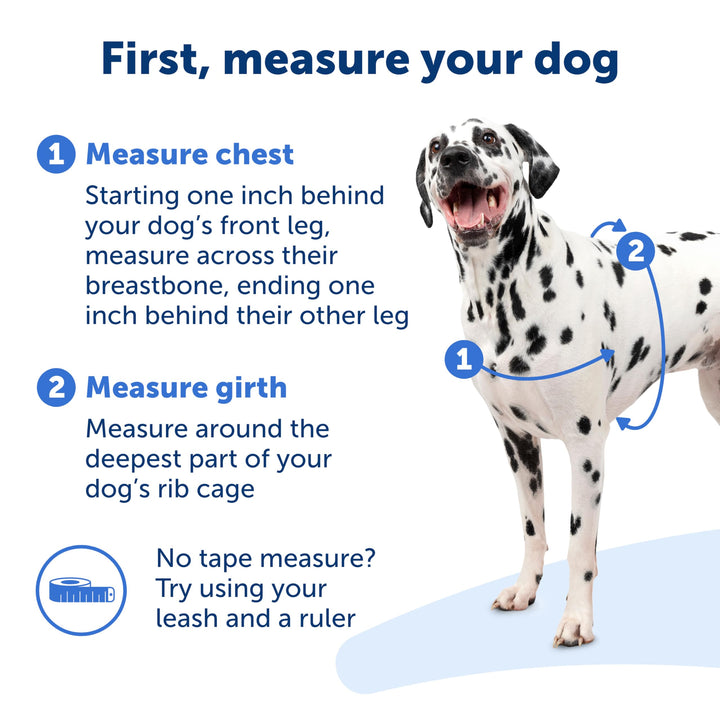 First, measure your dog

1 Measure chest

Starting one inch behind your dog's front leg, measure across their breastbone, ending one inch behind their other leg

2 Measure girth

Measure around the deepest part of your dog's rib cage

No tape measure? Try using your leash and a ruler

2

1