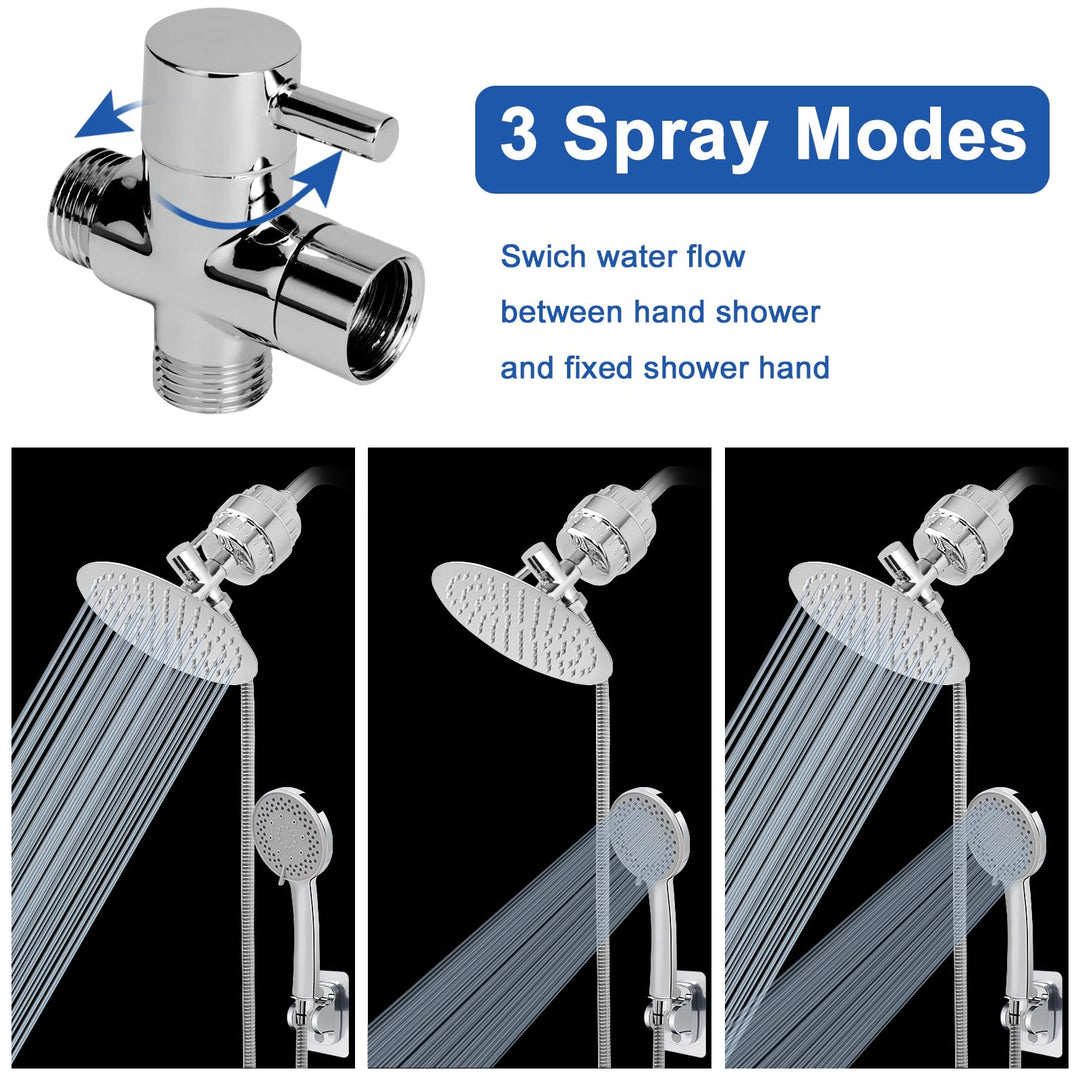 3 Spray Modes

Swich water flow between hand shower and fixed shower hand