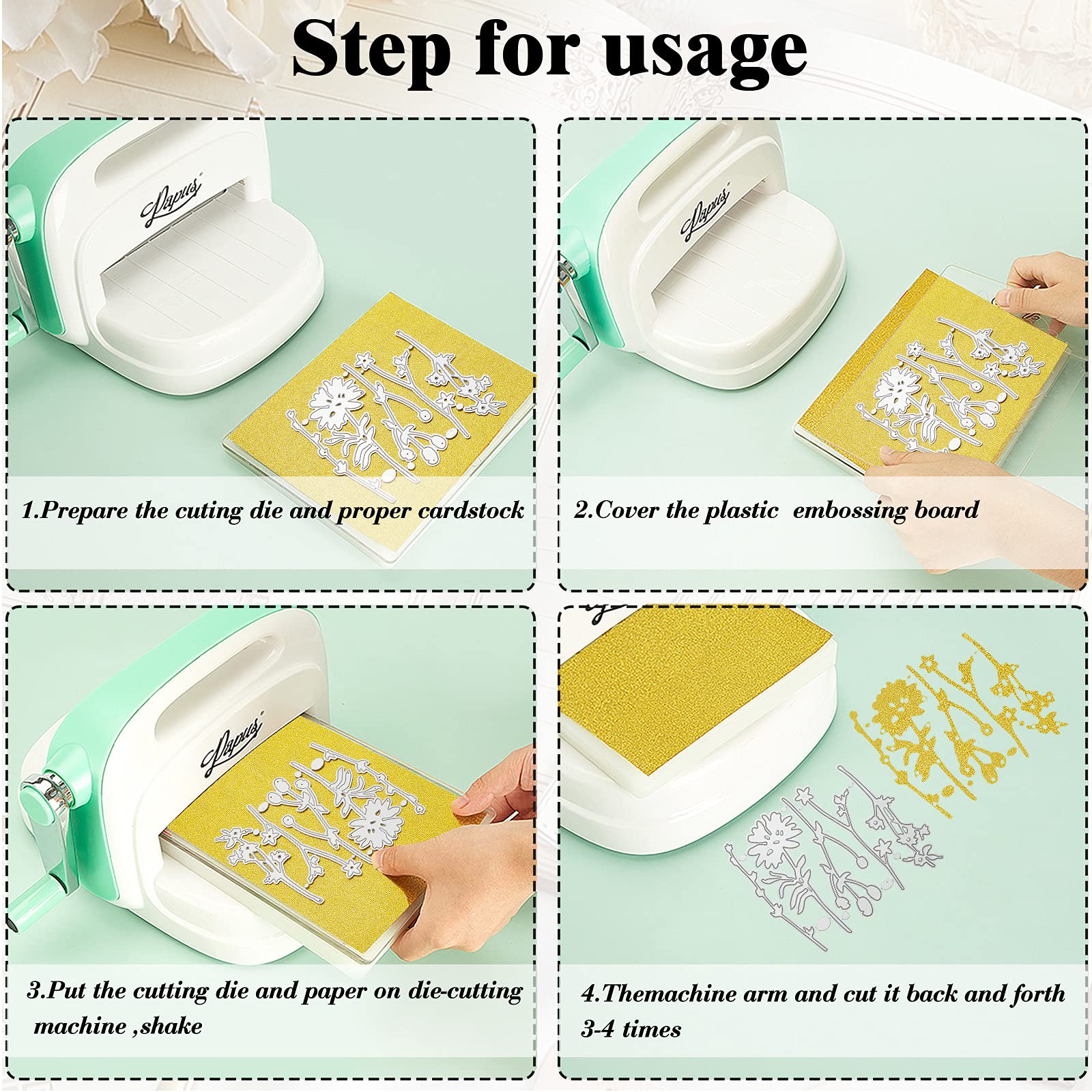 Step for usage

Papus

1.Prepare the cuting die and proper cardstock

Papus

2.Cover the plastic embossing board

Papus

3.Put the cutting die and paper on die-cutting machine ,shake

4.Themachine arm and cut it back and forth 3-4 times