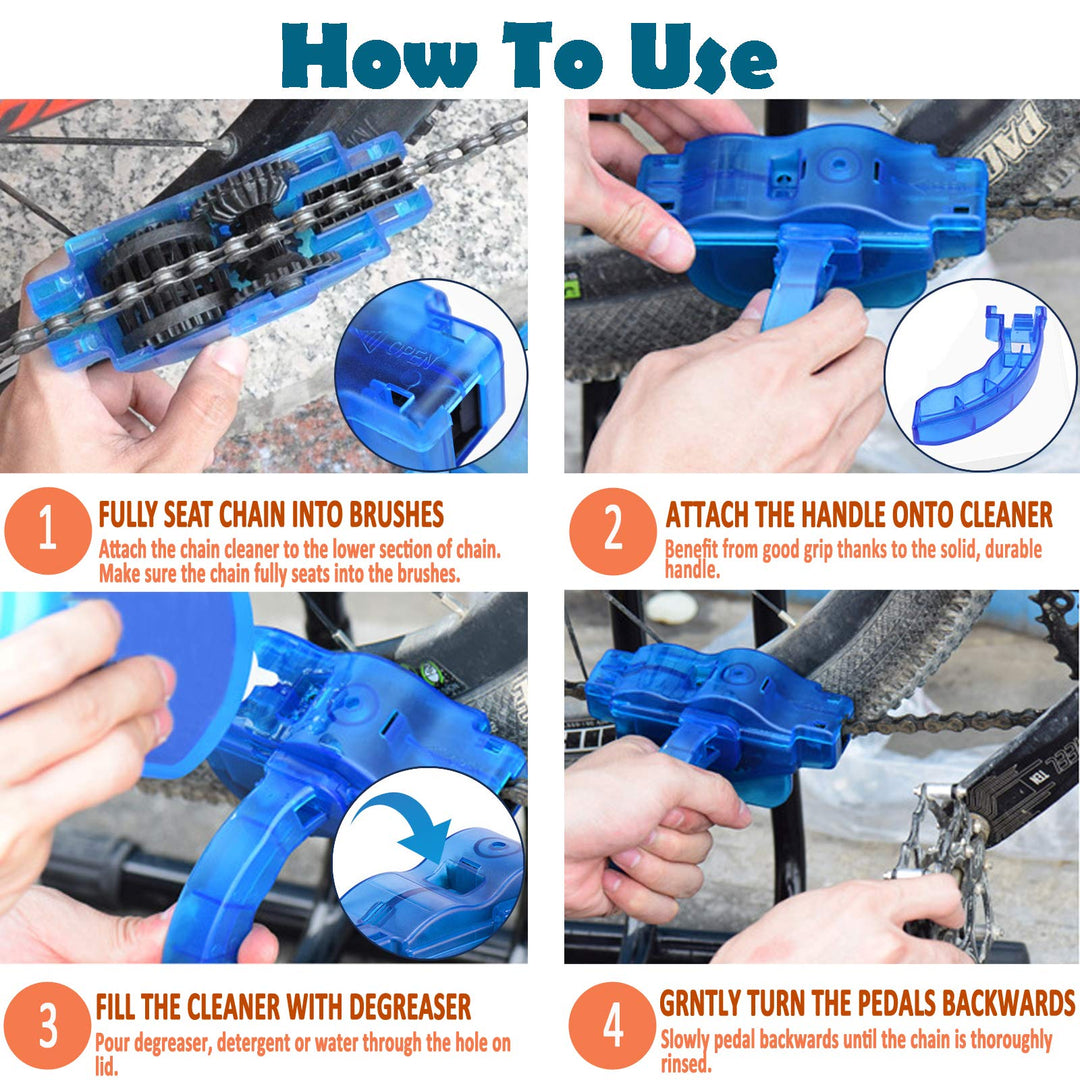 How To Use

OPEN

1
FULLY SEAT CHAIN INTO BRUSHES
Attach the chain cleaner to the lower section of chain. Make sure the chain fully seats into the brushes.

2
ATTACH THE HANDLE ONTO CLEANER
Benefit from good grip thanks to the solid, durable handle.

3
FILL THE CLEANER WITH DEGREASER
Pour degreaser, detergent or water through the hole on lid.

4
GRNTLY TURN THE PEDALS BACKWARDS
Slowly pedal backwards until the chain is thoroughly rinsed.