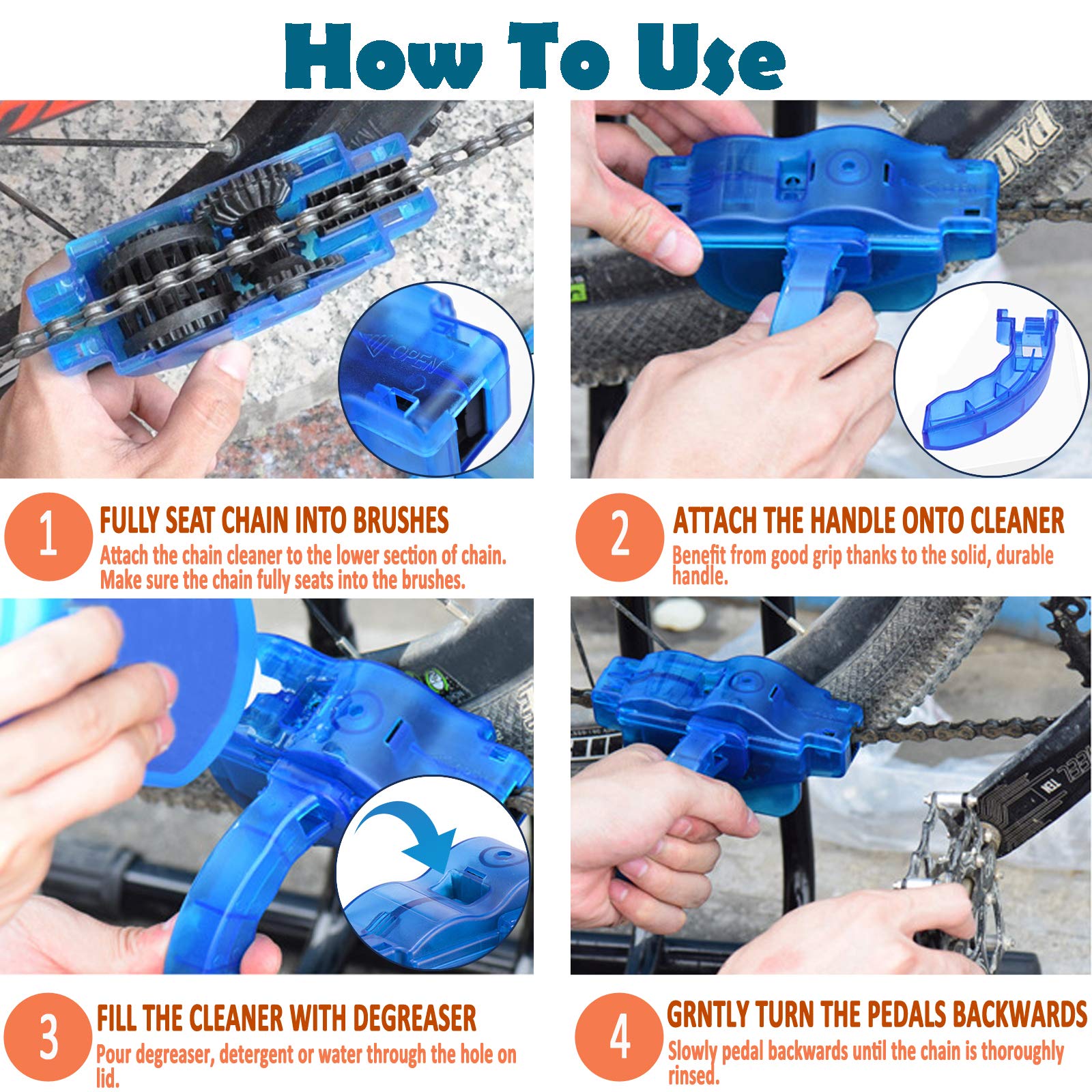 How To Use

OPEN

1 FULLY SEAT CHAIN INTO BRUSHES
Attach the chain cleaner to the lower section of chain. Make sure the chain fully seats into the brushes.

2 ATTACH THE HANDLE ONTO CLEANER
Benefit from good grip thanks to the solid, durable handle.

3 FILL THE CLEANER WITH DEGREASER
Pour degreaser, detergent or water through the hole on lid.

4 GRNTLY TURN THE PEDALS BACKWARDS
Slowly pedal backwards until the chain is thoroughly rinsed.