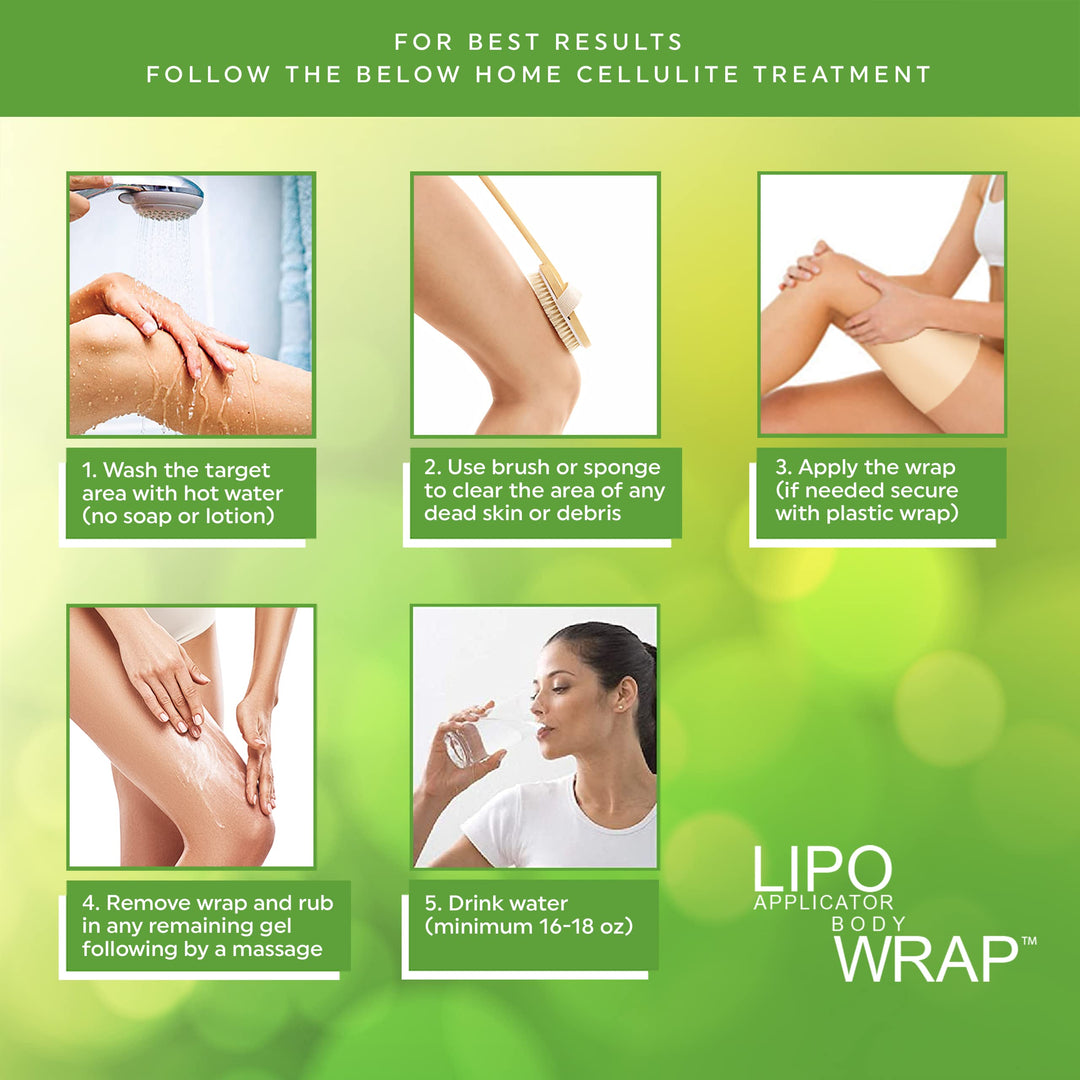 FOR BEST RESULTS
FOLLOW THE BELOW HOME CELLULITE TREATMENT

1. Wash the target area with hot water (no soap or lotion)

2. Use brush or sponge to clear the area of any dead skin or debris

3. Apply the wrap (if needed secure with plastic wrap)

4. Remove wrap and rub in any remaining gel following by a massage

5. Drink water (minimum 16-18 oz)

LIPO
APPLICATOR
BODY
WRAP™