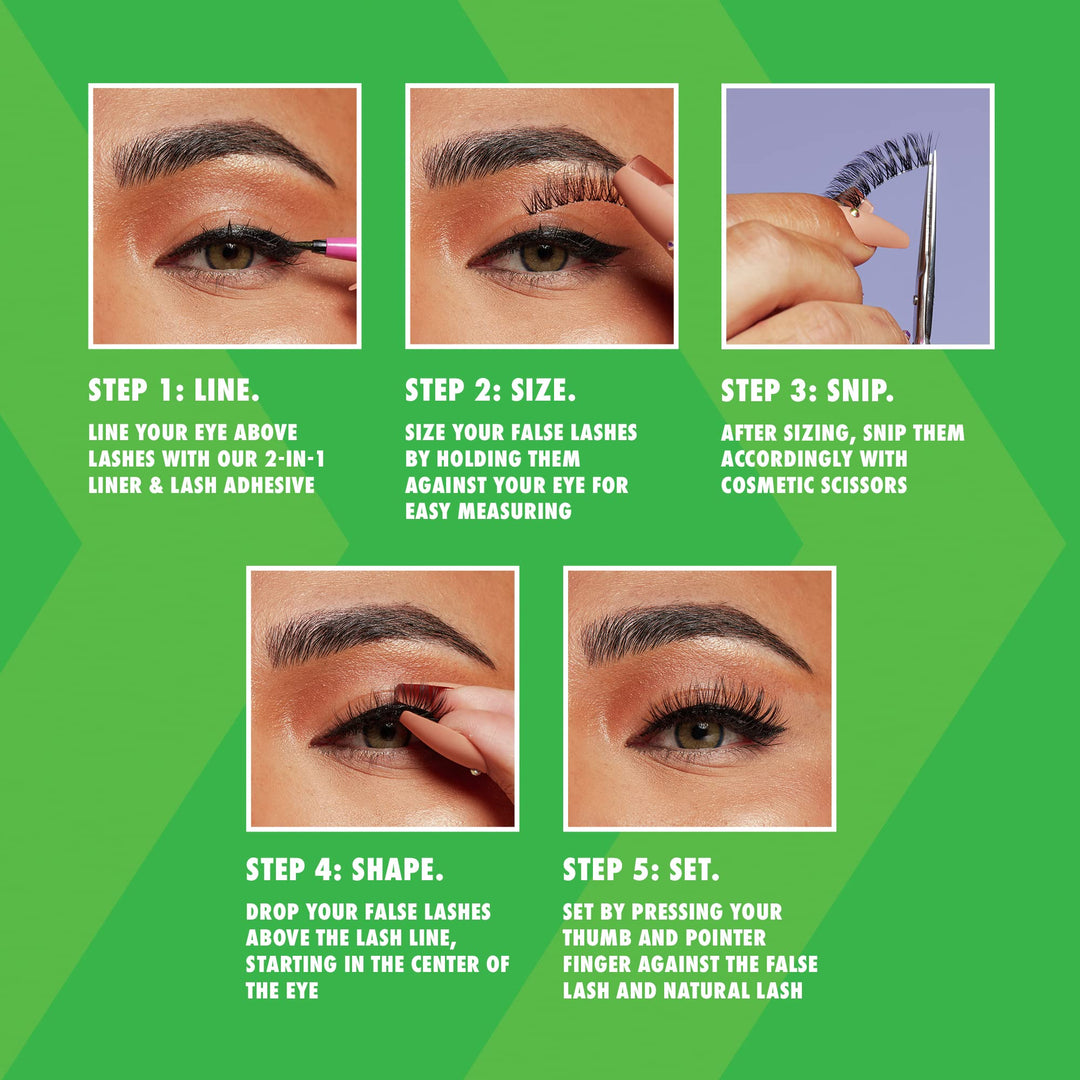 STEP 1: LINE.

LINE YOUR EYE ABOVE LASHES WITH OUR 2-IN-1 LINER & LASH ADHESIVE

STEP 2: SIZE.

SIZE YOUR FALSE LASHES BY HOLDING THEM AGAINST YOUR EYE FOR EASY MEASURING

STEP 3: SNIP.

AFTER SIZING, SNIP THEM ACCORDINGLY WITH COSMETIC SCISSORS

STEP 4: SHAPE.

DROP YOUR FALSE LASHES ABOVE THE LASH LINE, STARTING IN THE CENTER OF THE EYE

STEP 5: SET.

SET BY PRESSING YOUR THUMB AND POINTER FINGER AGAINST THE FALSE LASH AND NATURAL LASH