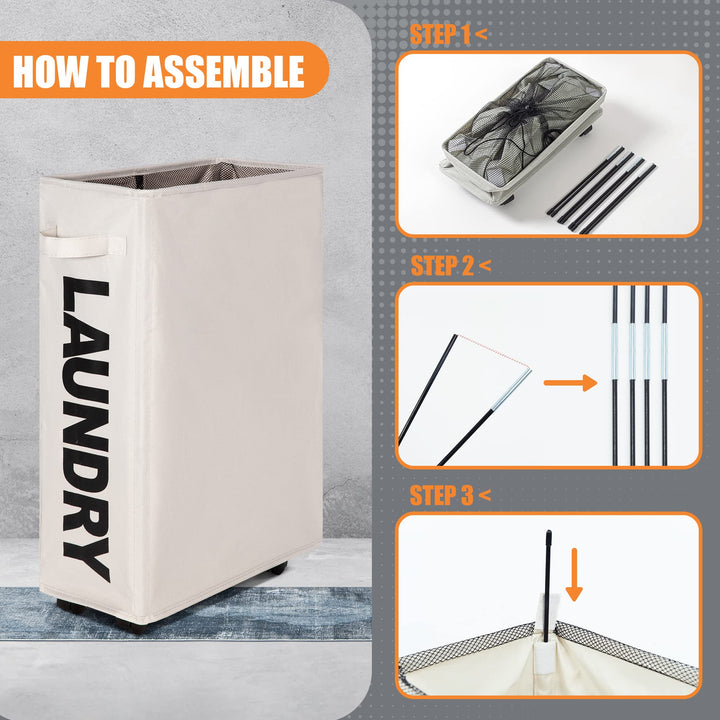 HOW TO ASSEMBLE

LAUNDRY

STEP 1 <

STEP 2 <

STEP 3 <