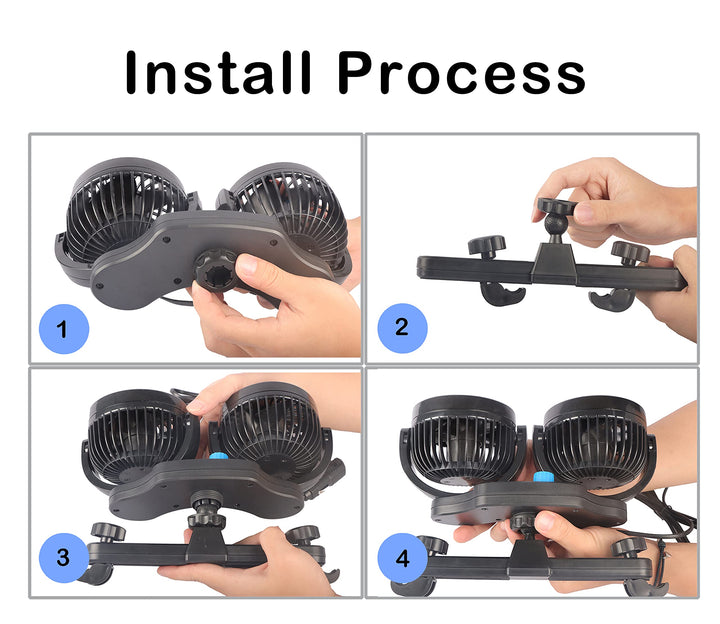 Install Process

1

2

3

4