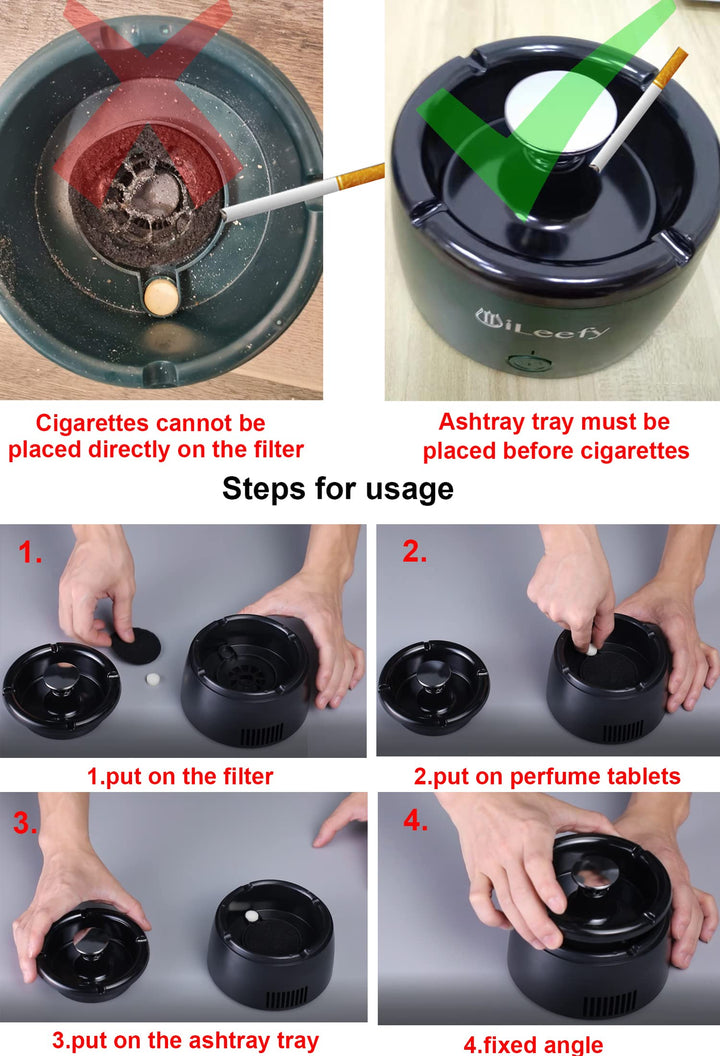 iLeefy

Cigarettes cannot be placed directly on the filter

Ashtray tray must be placed before cigarettes

Steps for usage

1.

1.put on the filter

2.

2.put on perfume tablets

3.

3.put on the ashtray tray

4.

4.fixed angle