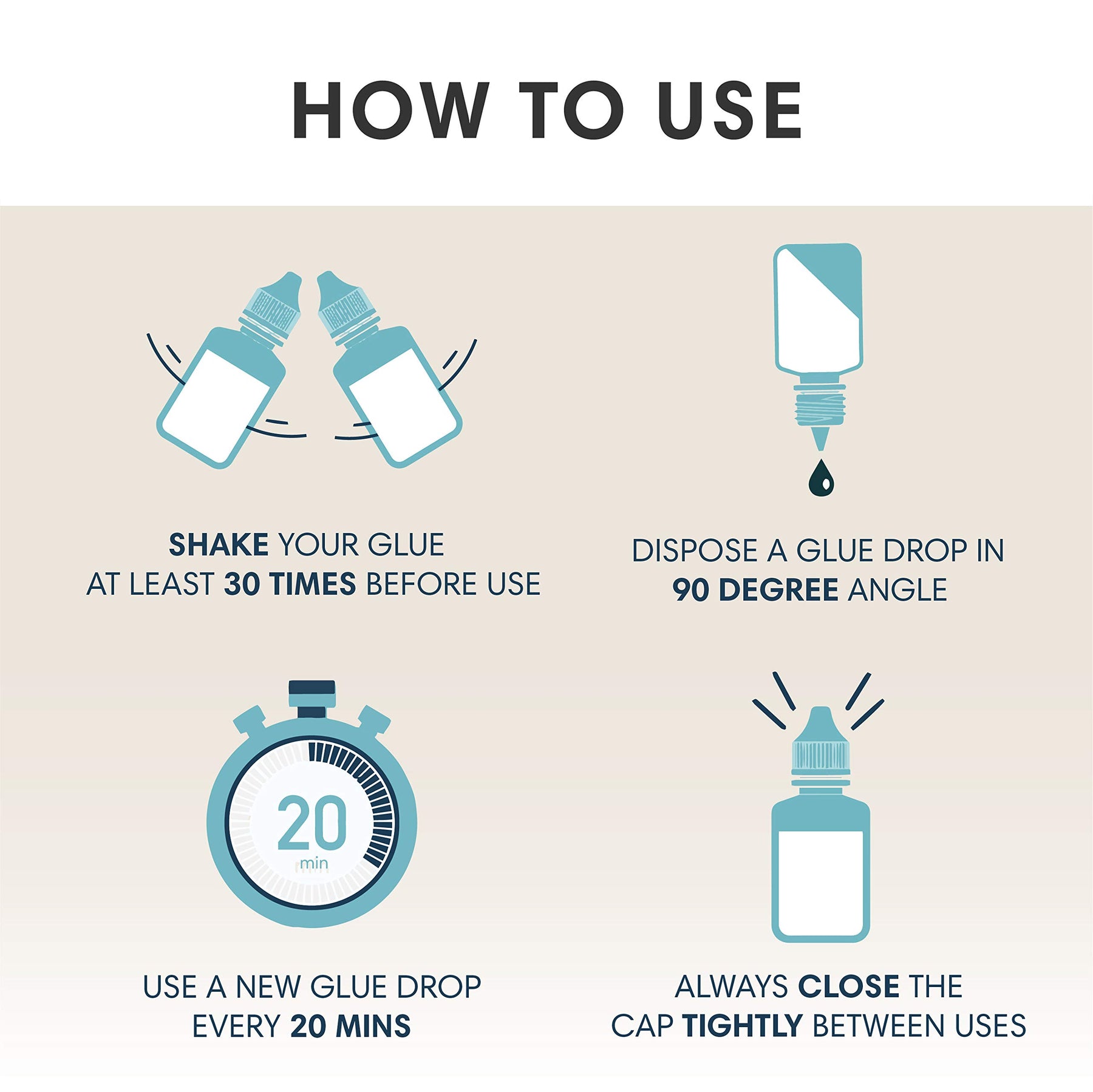 HOW TO USE

SHAKE YOUR GLUE AT LEAST 30 TIMES BEFORE USE

DISPOSE A GLUE DROP IN 90 DEGREE ANGLE

20 min

USE A NEW GLUE DROP EVERY 20 MINS

ALWAYS CLOSE THE CAP TIGHTLY BETWEEN USES